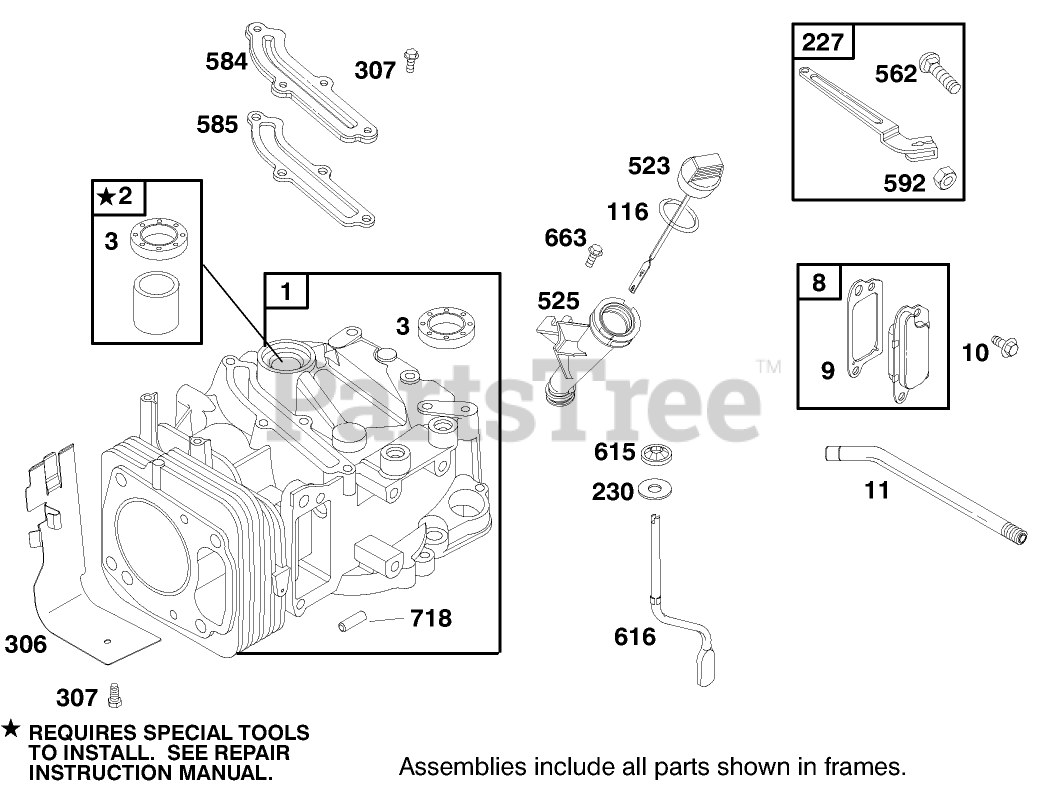 584
307
585
★2
3
1
3
227
562
592
523
116
663
525
8
9
10
PartsTree™
615
230
11
616
718
306
307
★ REQUIRES SPECIAL TOOLS TO INSTALL. SEE REPAIR INSTRUCTION MANUAL.

Assemblies include all parts shown in frames.