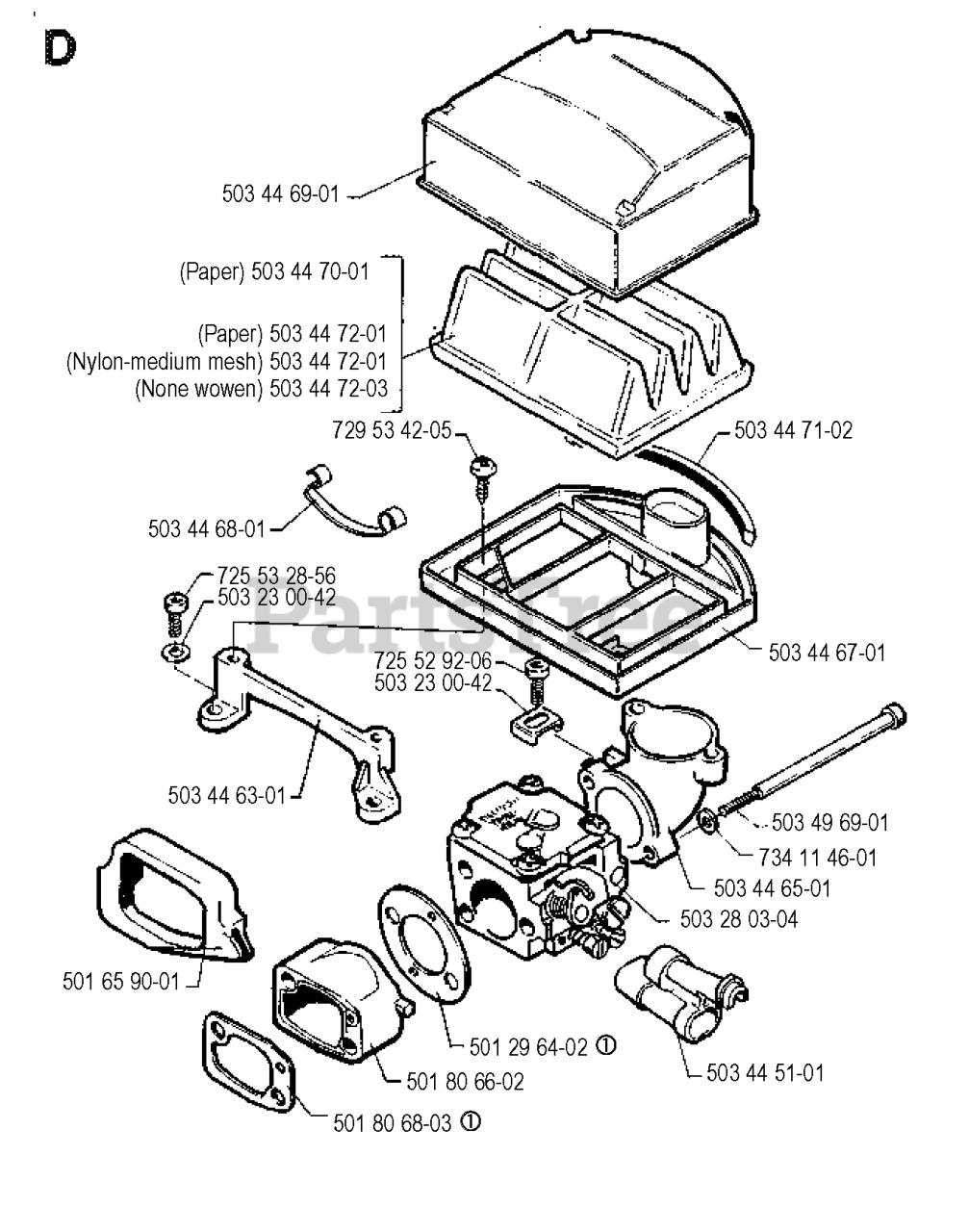 D

503 44 69-01

(Paper) 503 44 70-01

(Paper) 503 44 72-01
(Nylon-medium mesh) 503 44 72-01
(None wowen) 503 44 72-03

729 53 42-05

503 44 71-02

503 44 68-01

725 53 28-56
503 23 00-42

PartsTree

503 44 67-01

725 52 92-06
503 23 00-42

503 44 63-01

503 49 69-01

734 11 46-01

503 44 65-01

503 28 03-04

501 65 90-01

501 29 64-02 ①

503 44 51-01

501 80 66-02

501 80 68-03 ①