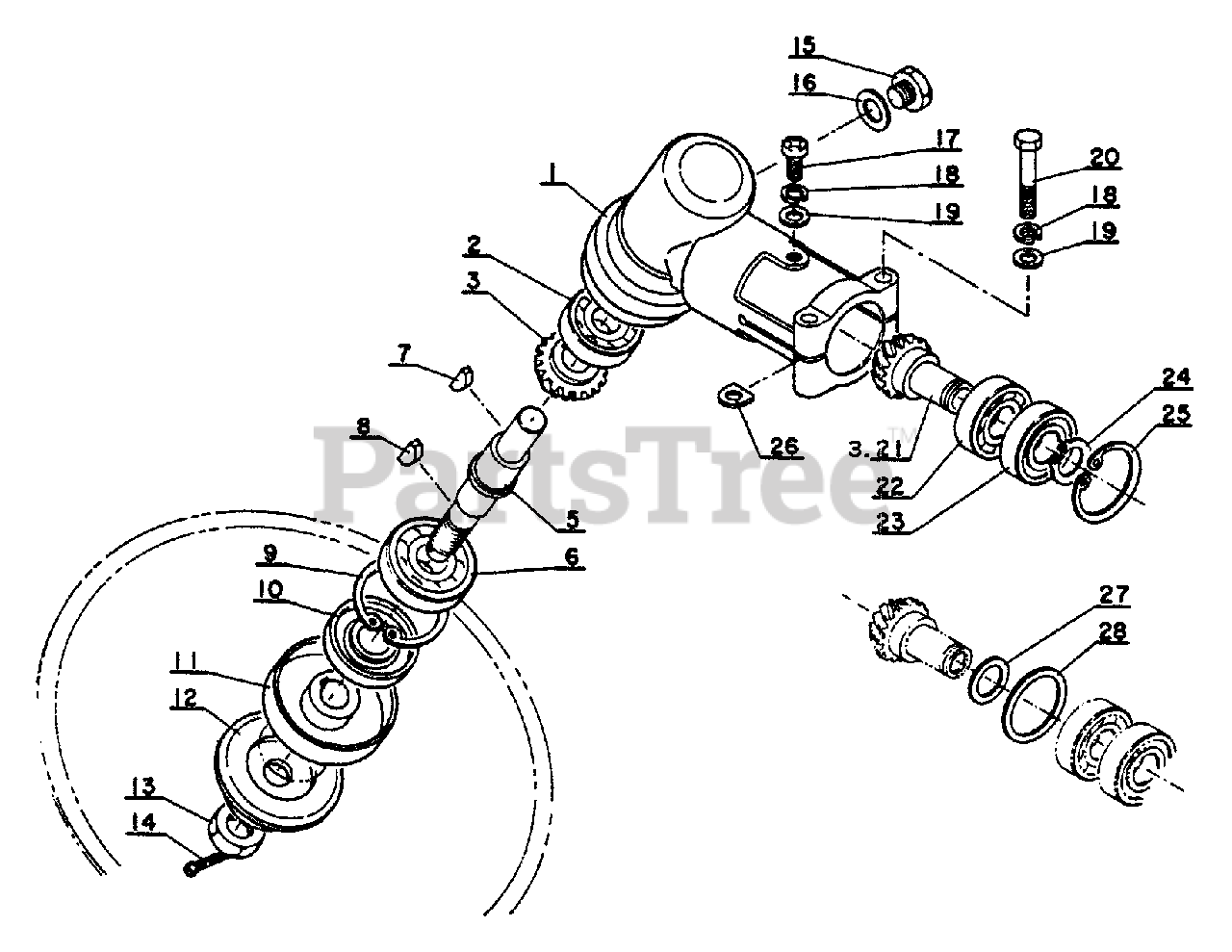 15
16
17
18
19
20
18
19
1
2
3
7
8
5
6
9
10
11
12
13
14
26
3.21
22
23
24
25
27
28
PartsTree™