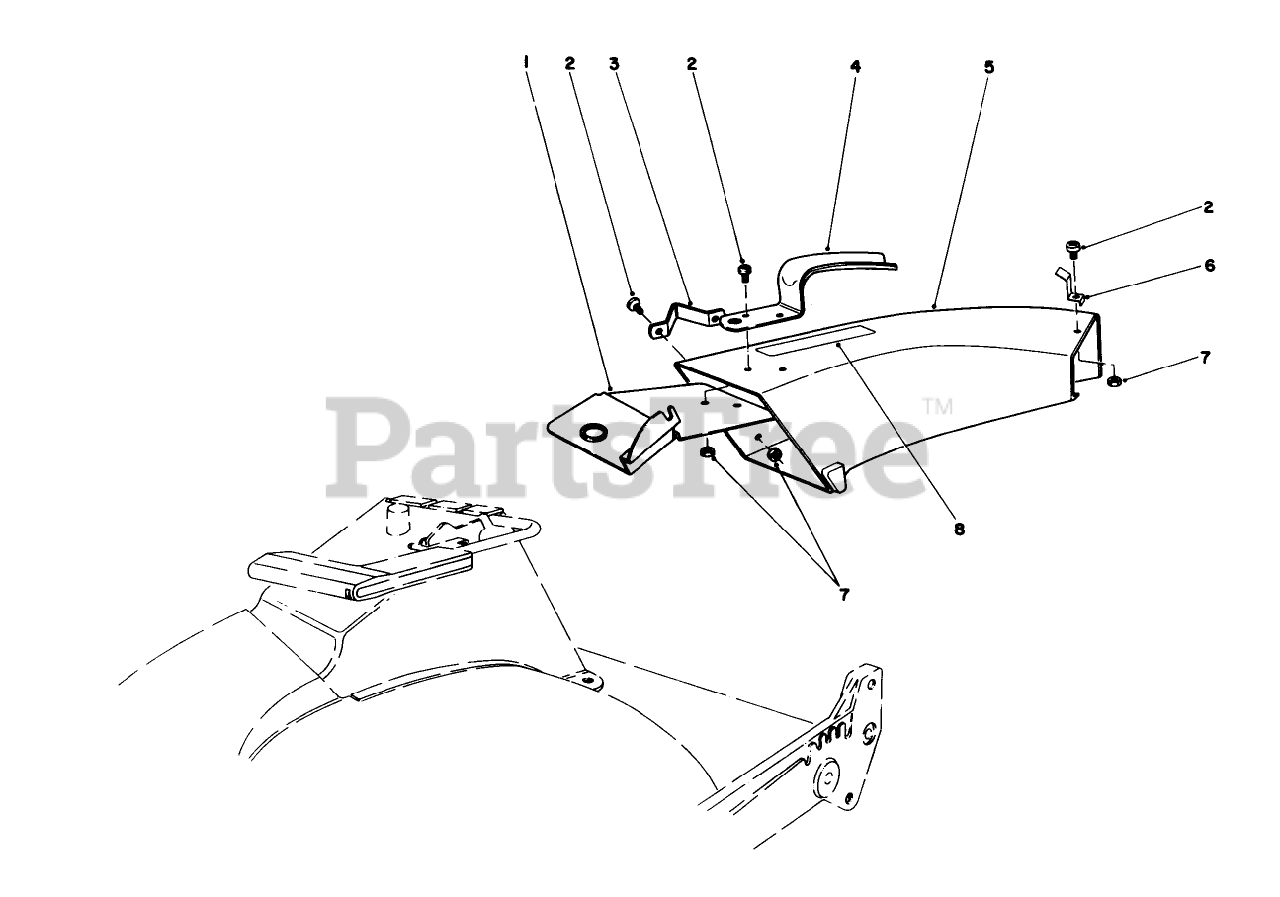 1
2
3
2
4
5
2
6
7
PartsTree™
8
7