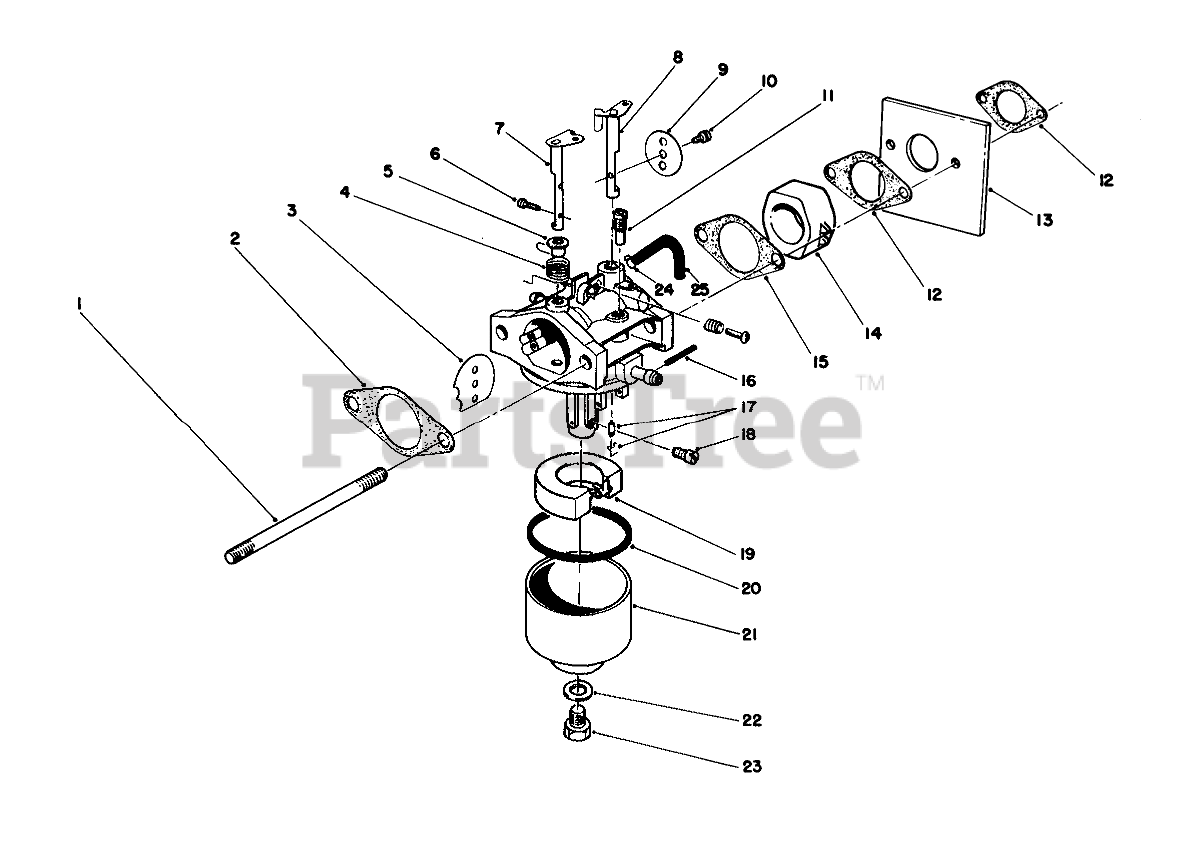 8
9
10
11
7
6
5
4
3
2
1
12
13
12
14
15
24
25
16
17
18
19
20
21
22
23
PartsTree™