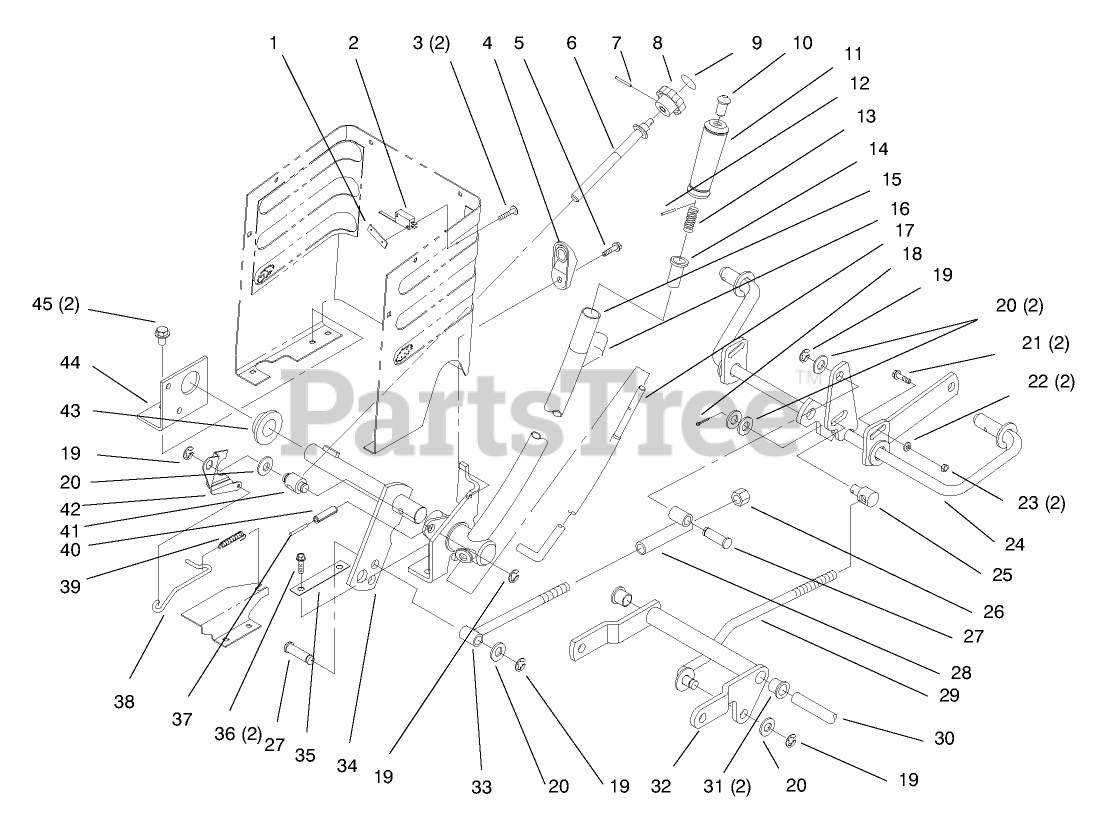 1
2
3 (2)
4
5
6
7
8
9
10
11
12
13
14
15
16
17
18
19
20 (2)
21 (2)
22 (2)
23 (2)
24
25
26
27
28
29
30
19
20
31 (2)
32
19
20
33
19
34
35
27
36 (2)
37
38
39
40
41
42
20
19
43
44
45 (2)
PartsTree™