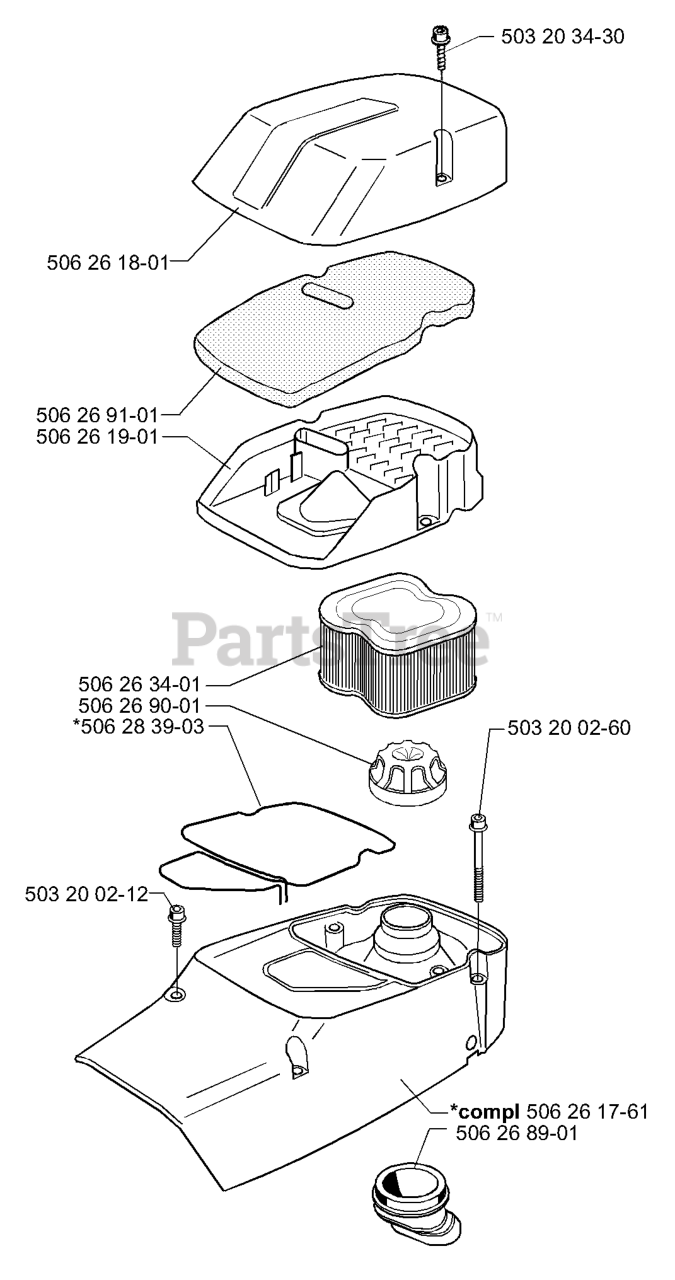 503 20 34-30

506 26 18-01

506 26 91-01
506 26 19-01

PartsTree™

506 26 34-01
506 26 90-01
*506 28 39-03

503 20 02-60

503 20 02-12

*compl 506 26 17-61
506 26 89-01