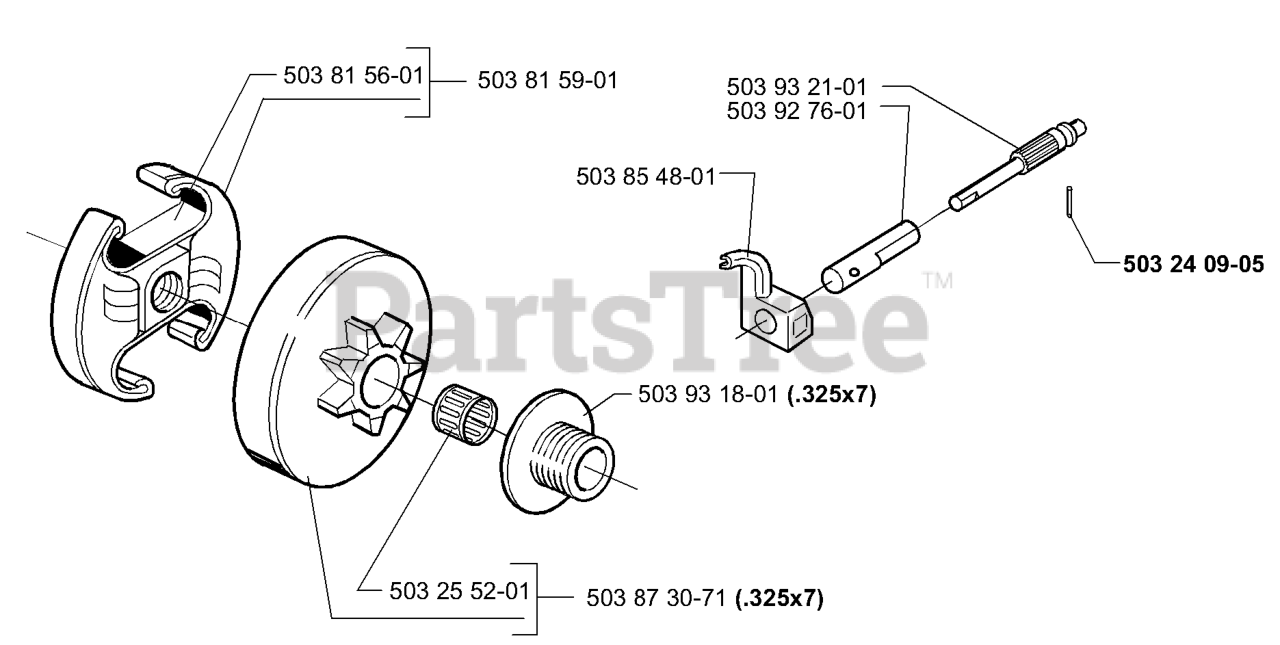 503 81 56-01
503 81 59-01
503 93 21-01
503 92 76-01
503 85 48-01
503 24 09-05
PartsTree™
503 93 18-01 (.325x7)
503 25 52-01
503 87 30-71 (.325x7)