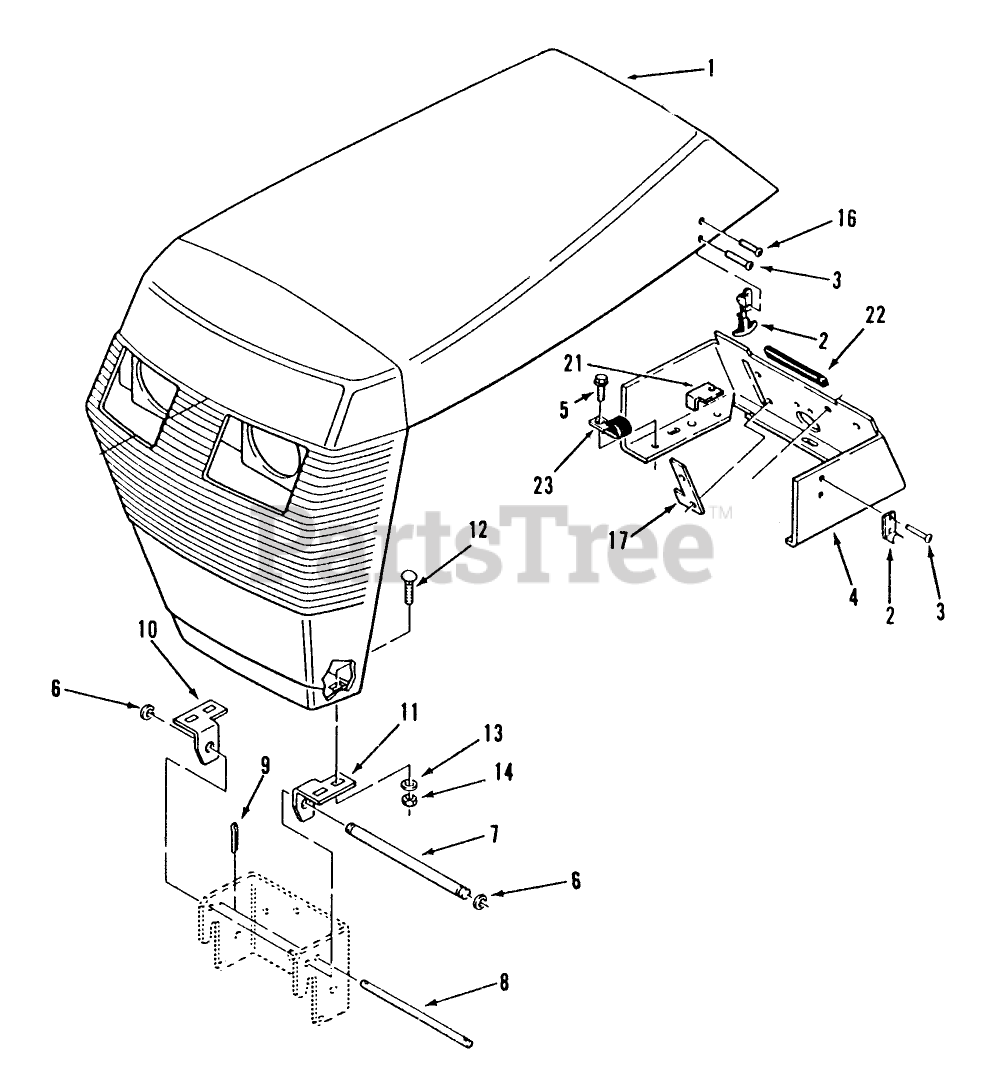 1
16
3
2
22
21
5
23
17
PartsTree™
4
2
3
12
10
6
11
13
14
9
7
6
8