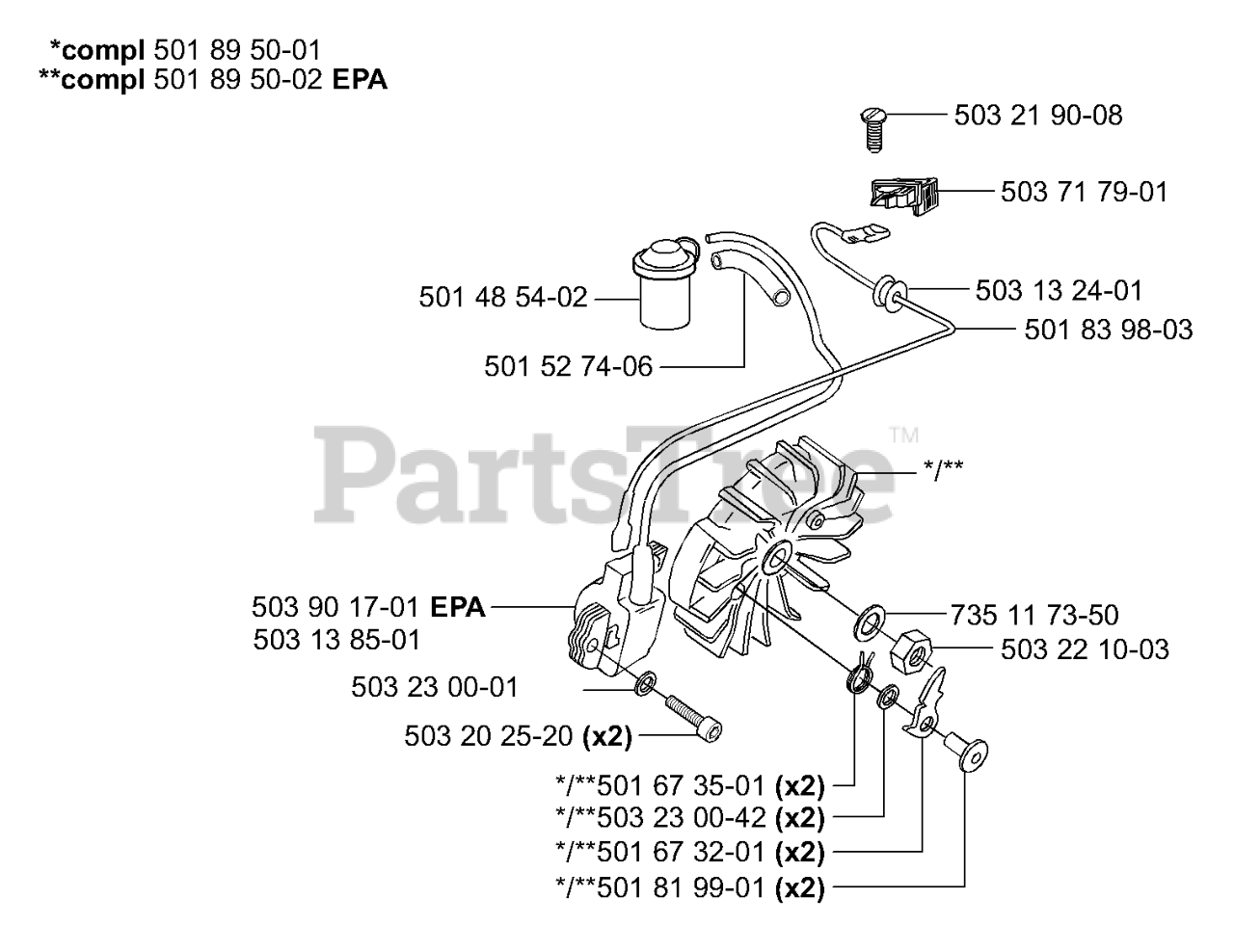 *compl 501 89 50-01
**compl 501 89 50-02 EPA

503 21 90-08
503 71 79-01
501 48 54-02
503 13 24-01
501 83 98-03
501 52 74-06

PartsTree™

*/**
503 90 17-01 EPA
503 13 85-01
735 11 73-50
503 22 10-03
503 23 00-01
503 20 25-20 (x2)
*/**501 67 35-01 (x2)
*/**503 23 00-42 (x2)
*/**501 67 32-01 (x2)
*/**501 81 99-01 (x2)