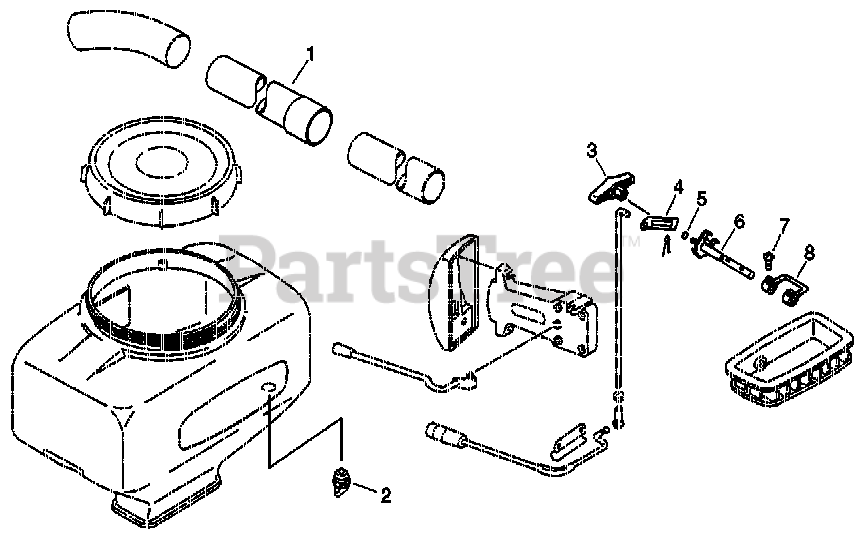 1
3
4
5
6
7
8
PartsTree™
2