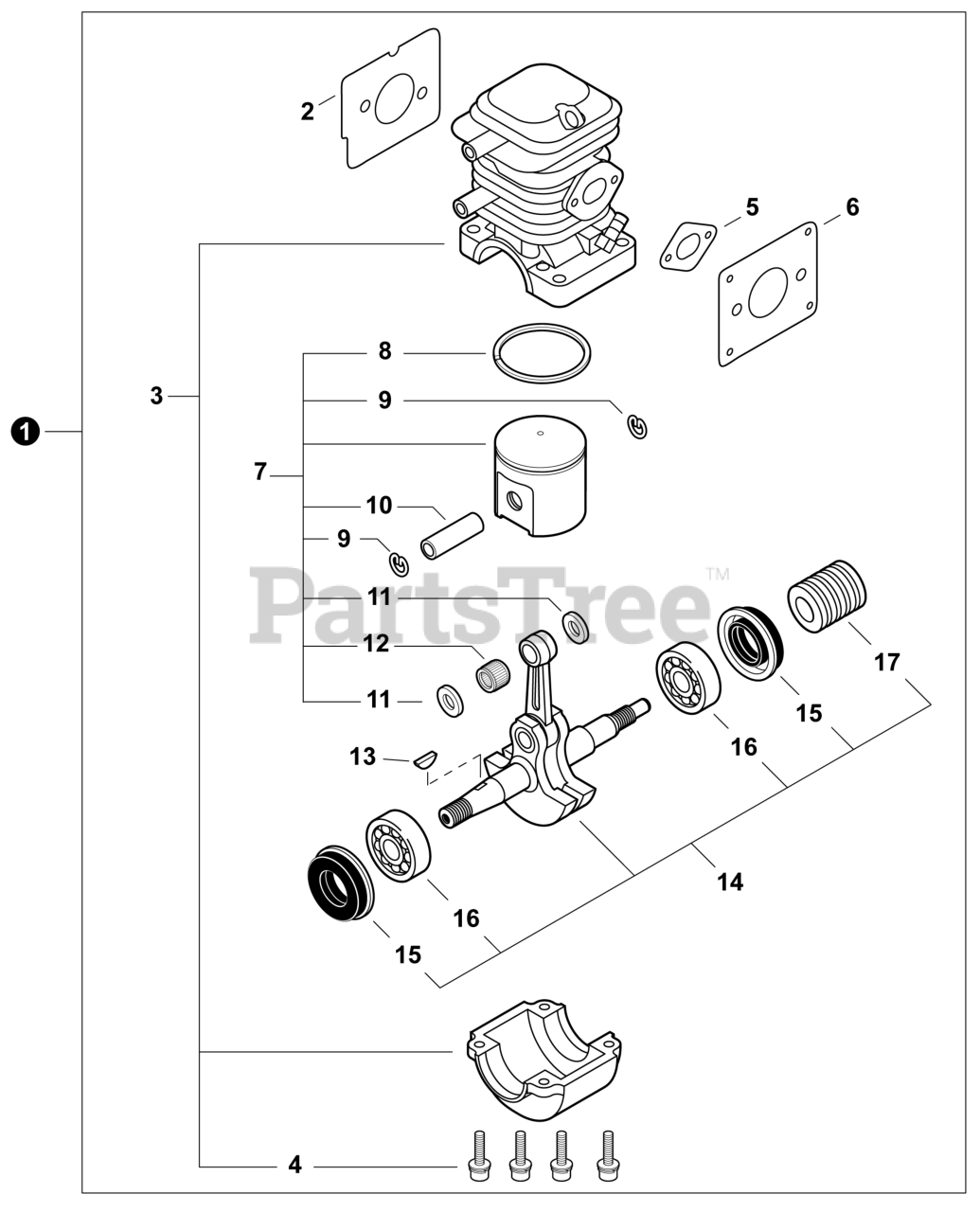 2
5
6
3
1
8
9
7
10
9
PartsTree™
11
12
11
17
15
16
13
14
16
15
4