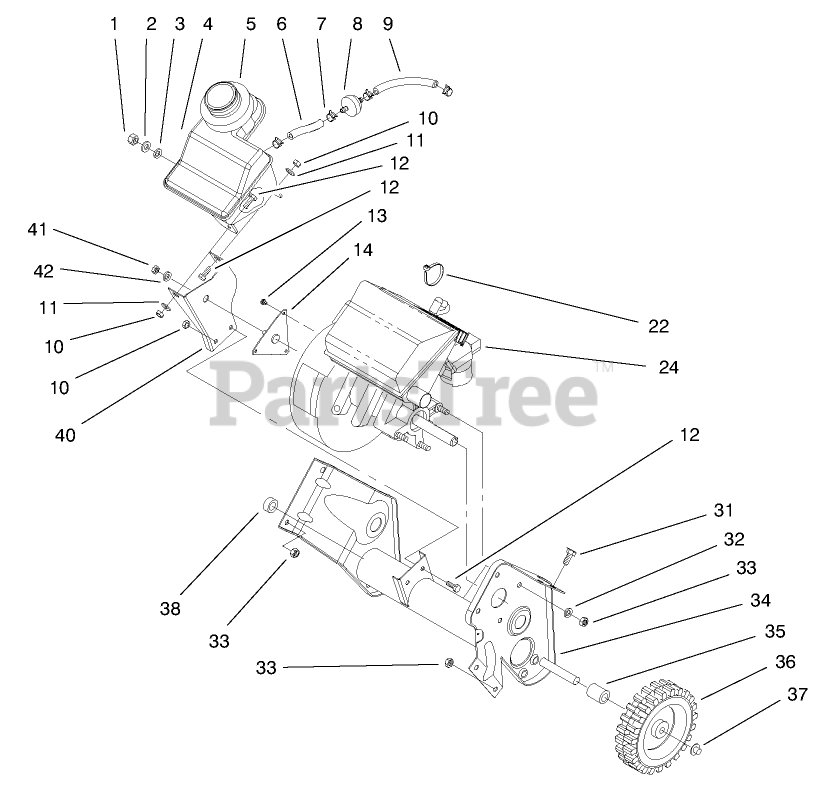 1 2 3 4 5 6 7 8 9

10

11

12

12

13

14

41

42

11

10

10

40

22

24

PartsTree™

12

31

32

33

34

35

36

37

38

33

33