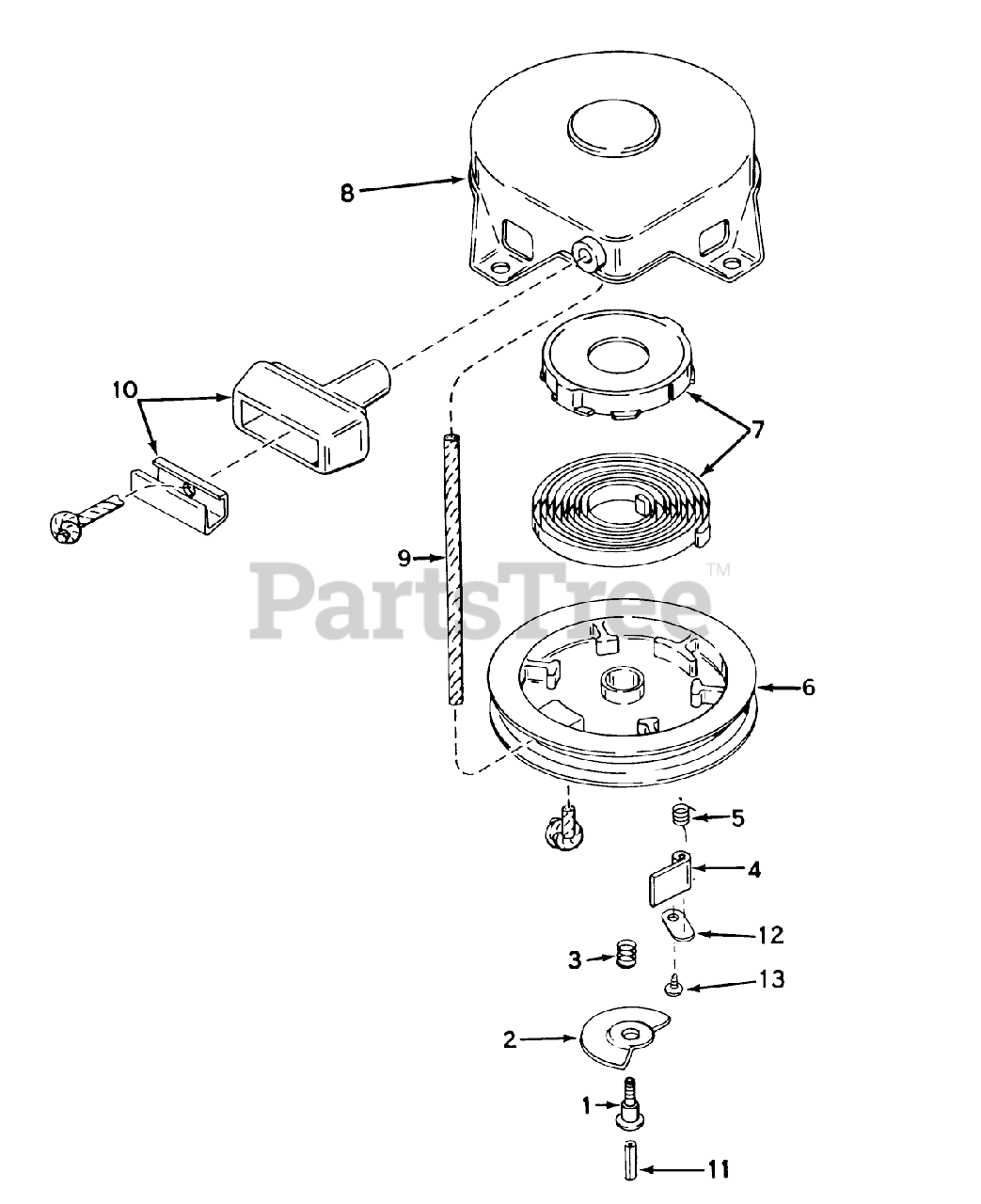 8
10
7
9
PartsTree™
6
5
4
12
3
13
2
1
11