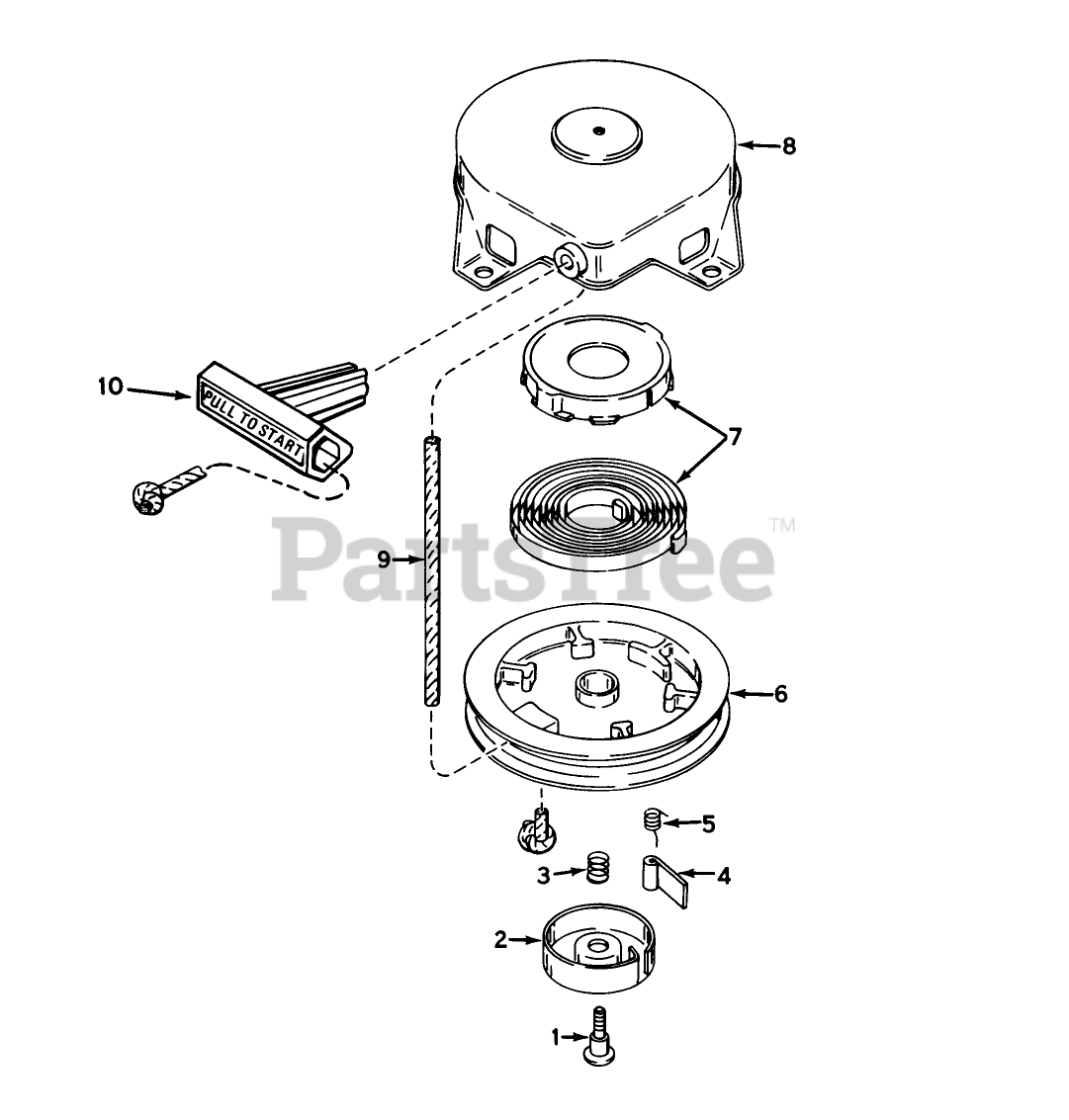 8

10

PULL TO START

7

PartsTree™

9

6

5

3

4

2

1