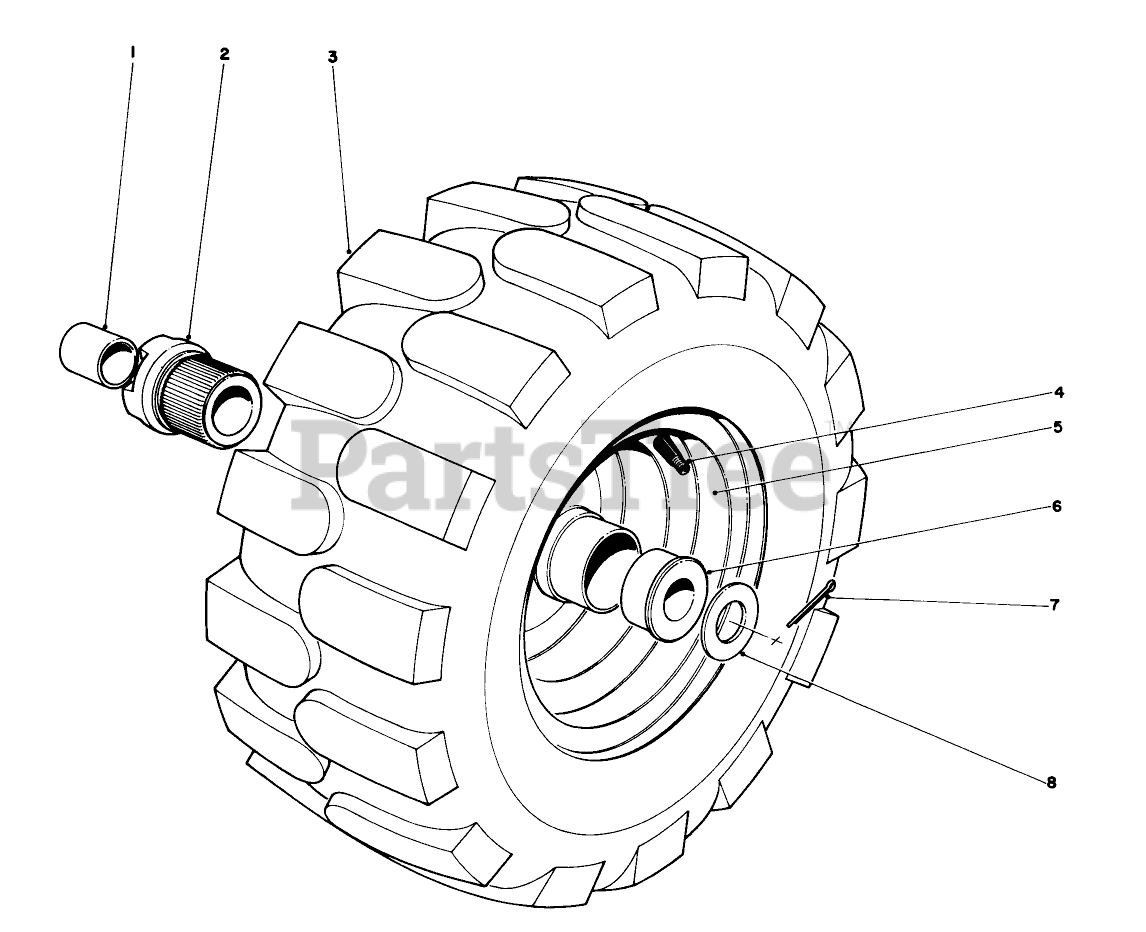 1
2
3
4
5
6
7
8
PartsTree