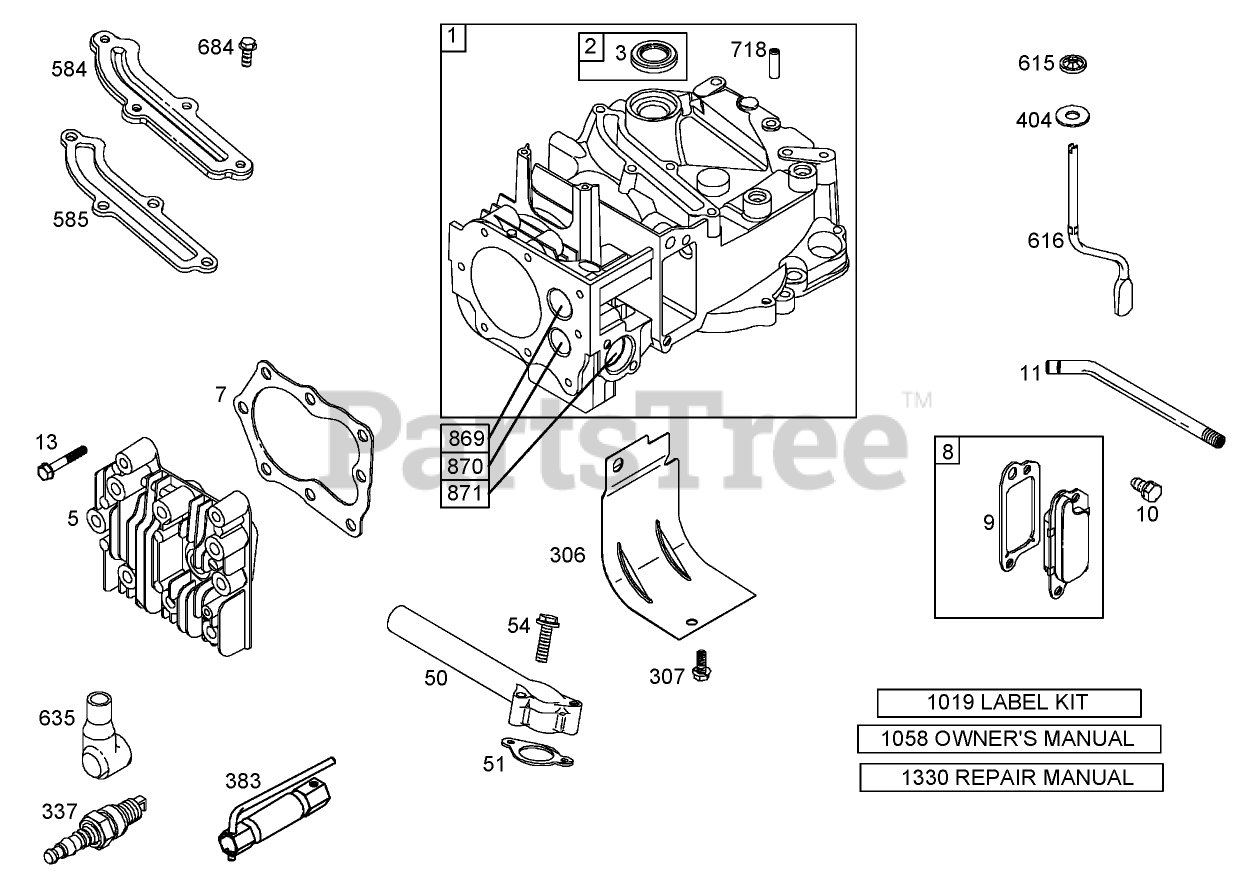 584
684
585
1
2
3
718
615
404
616
11
7
13
5
869
870
871
PartsTree™
8
9
10
306
54
50
307
51
635
337
383
1019 LABEL KIT
1058 OWNER'S MANUAL
1330 REPAIR MANUAL