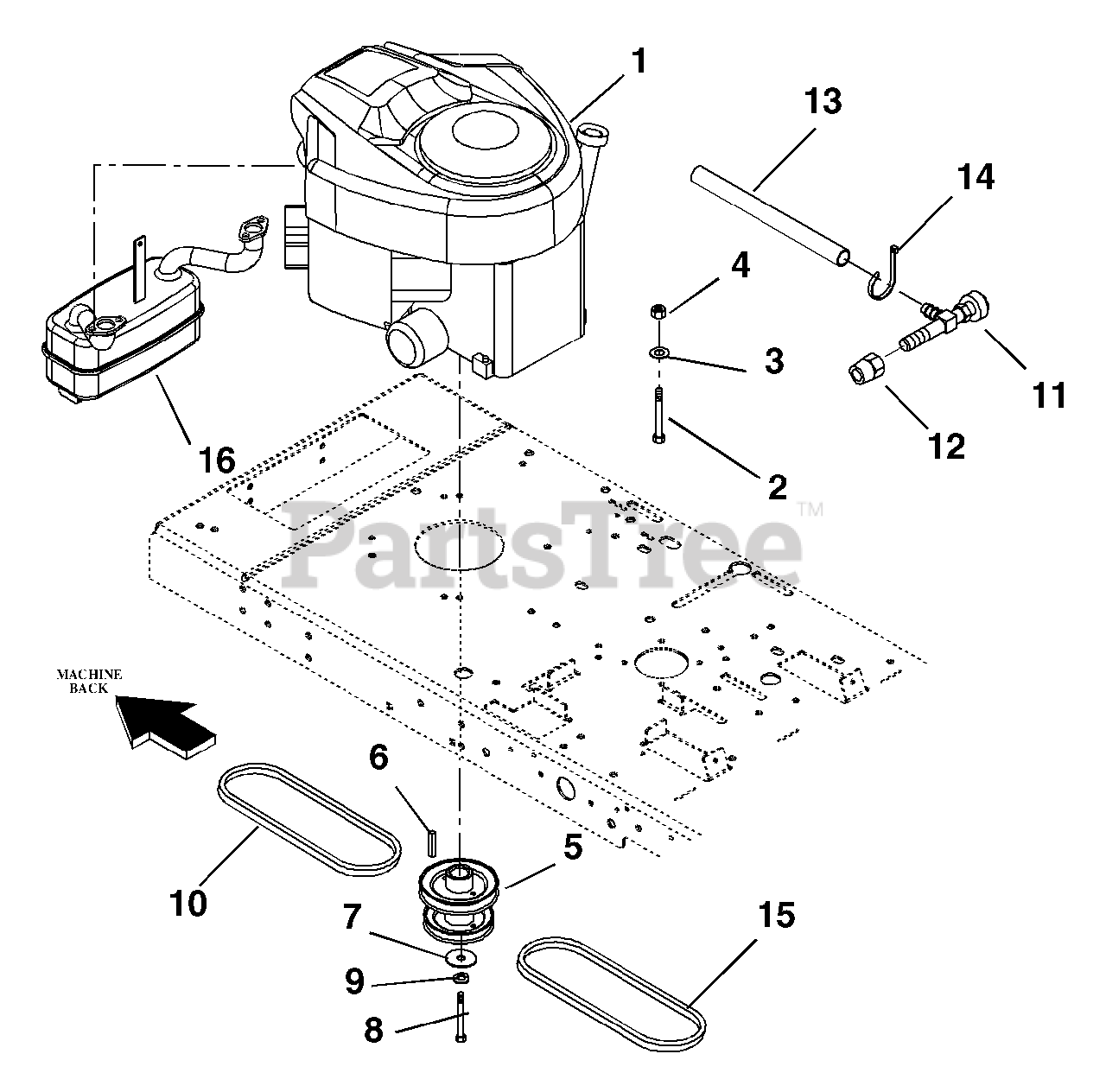 1
13
14
4
3
11
12
2
16
PartsTree™
MACHINE BACK
6
5
10
7
15
9
8