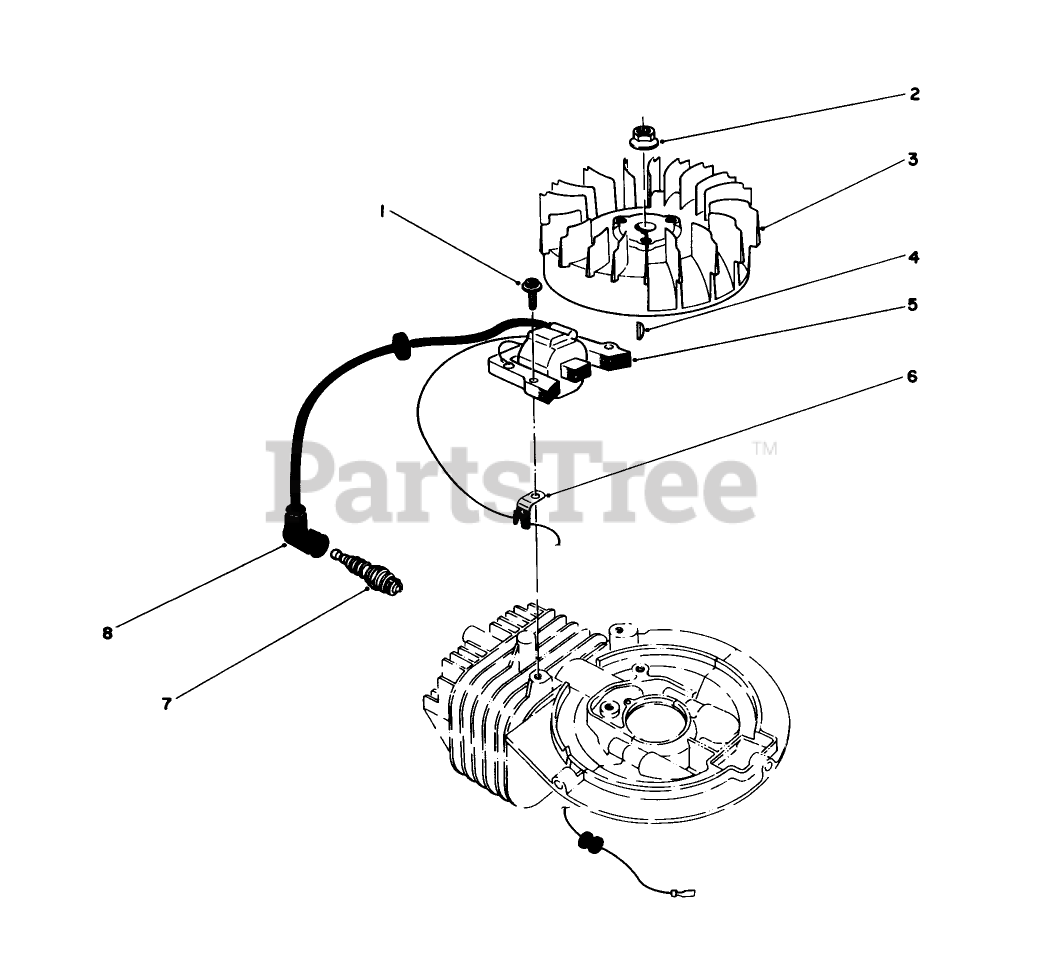 2
3
1
4
5
6
PartsTree™
8
7