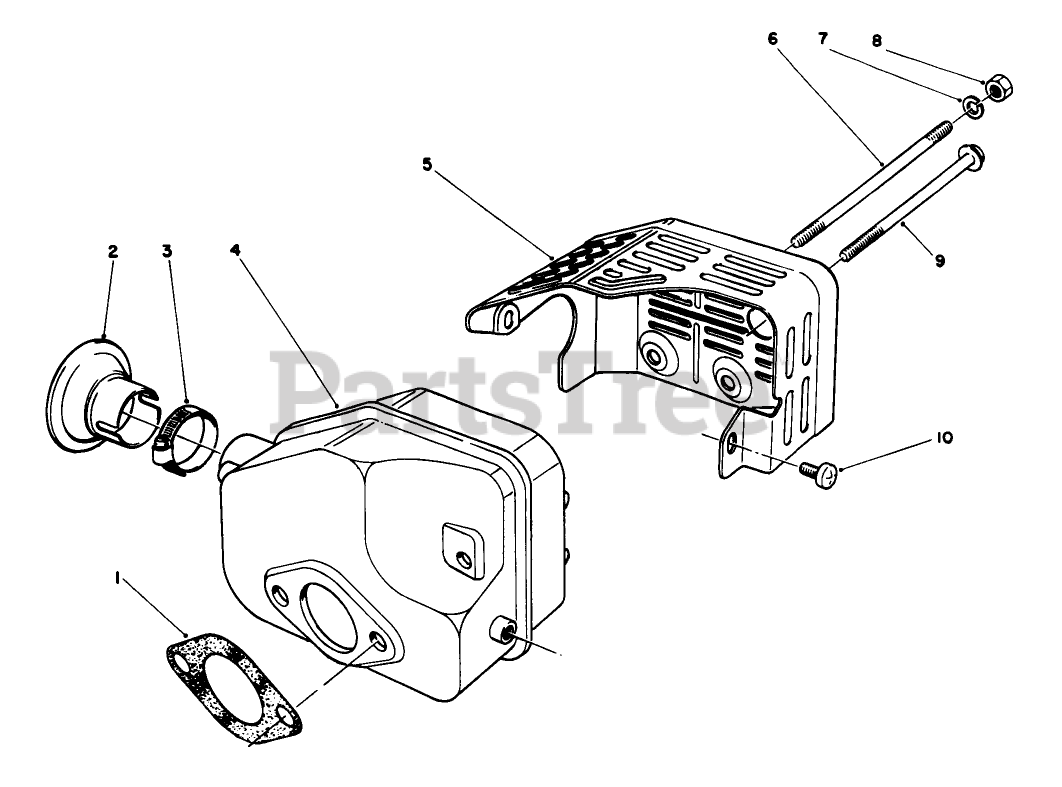 6
7
8
5
2
3
4
9
PartsTree
10
1