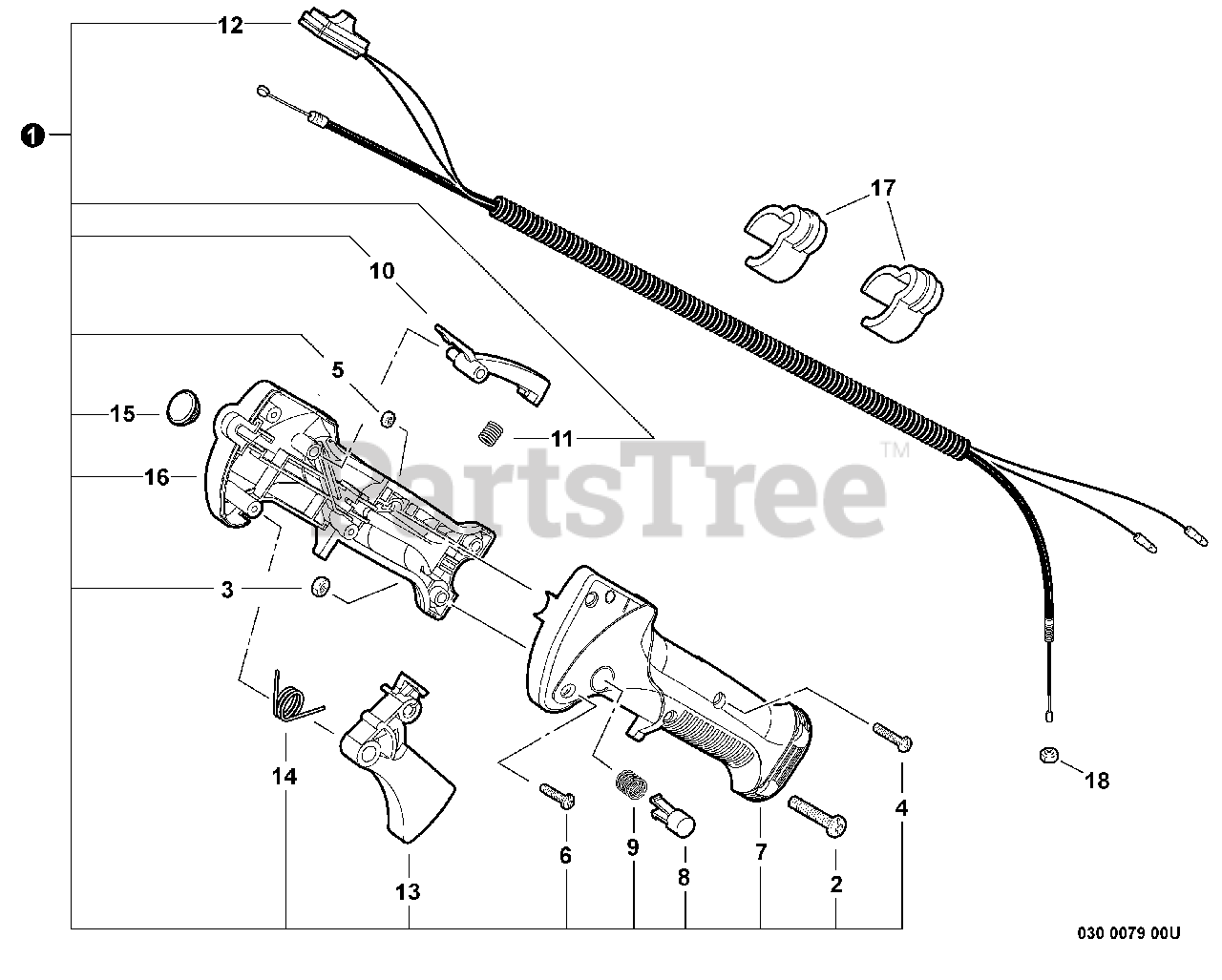 12

1

17

10

5

15

11

16

PartsTree™

3

14

13

6

9

8

7

2

4

18

030 0079 00U