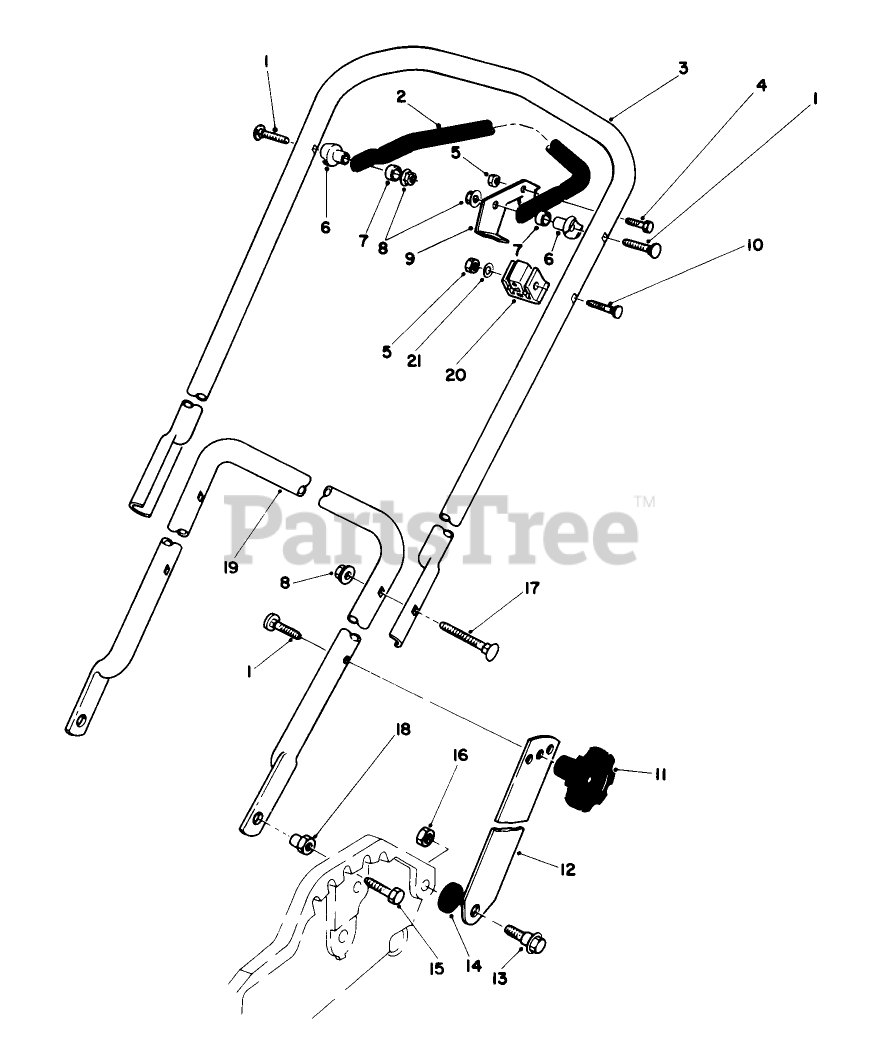 1
2
3
4
1
5
6
7
8
9
7
6
10
5
21
20
PartsTree™
19
8
17
1
18
16
11
12
15
14
13