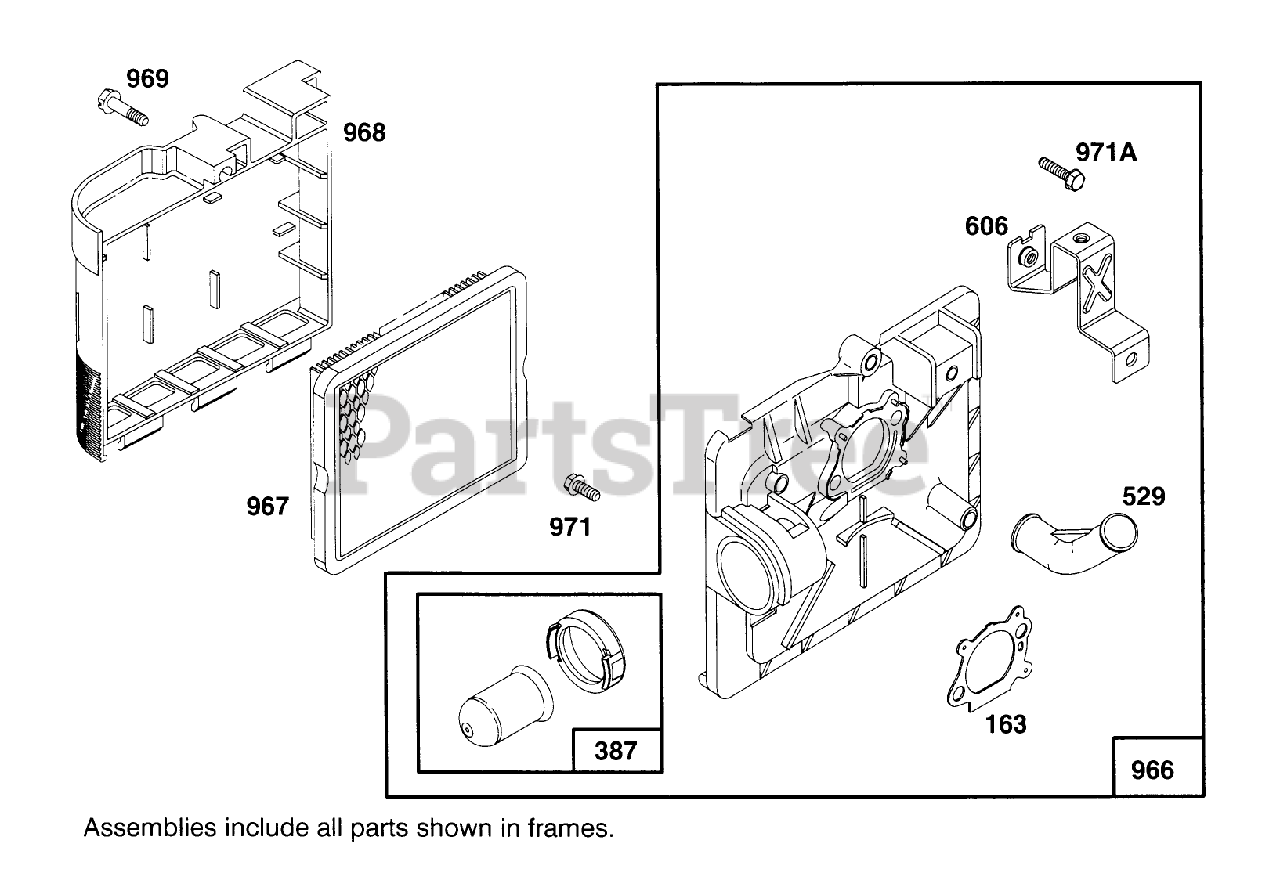 969
968
971A
606
PartsTree
967
971
529
387
163
966
Assemblies include all parts shown in frames.