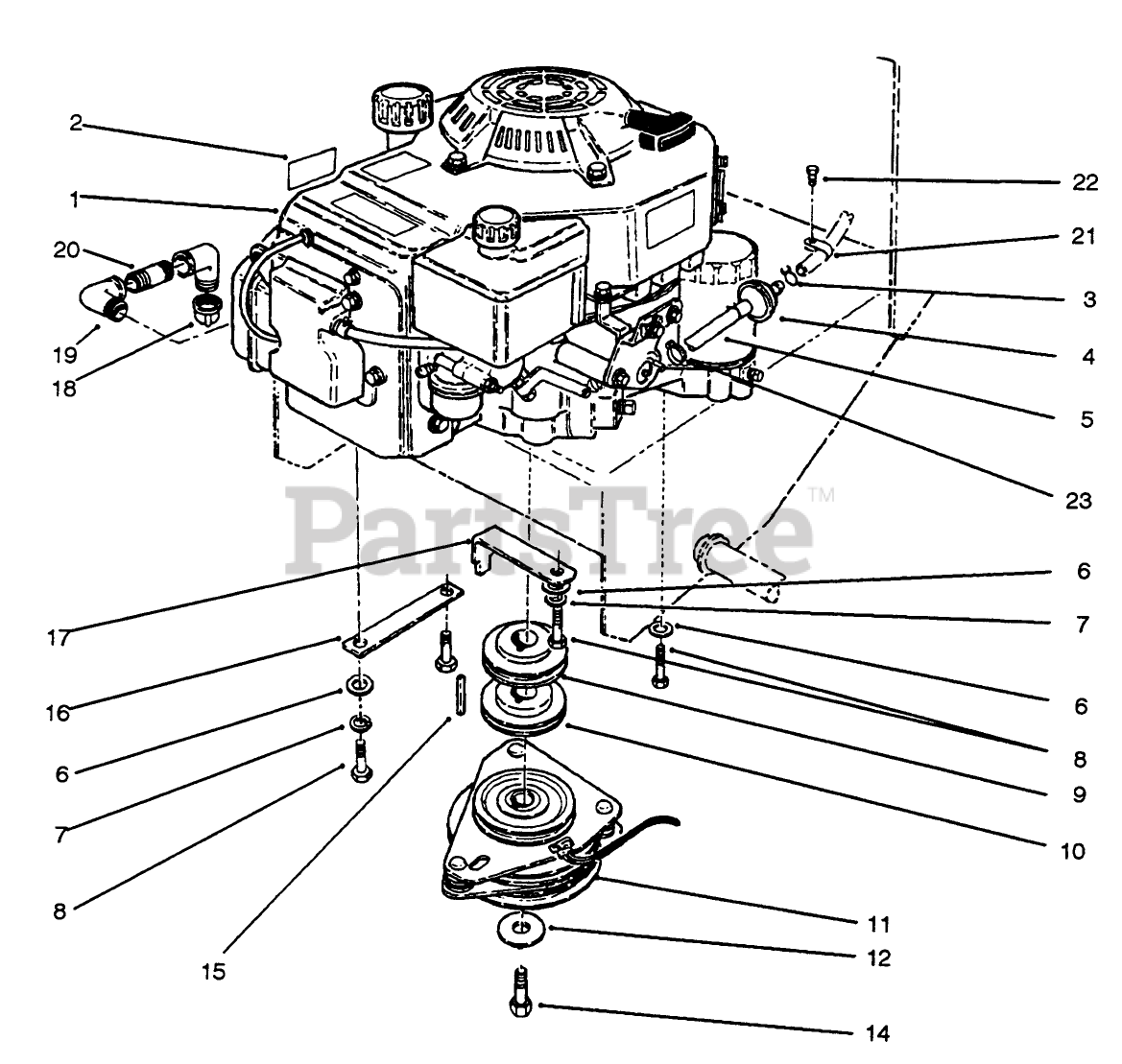 2
1
20
19
18
22
21
3
4
5
23
PartsTree™
17
16
6
7
8
15
6
7
6
8
9
10
11
12
14