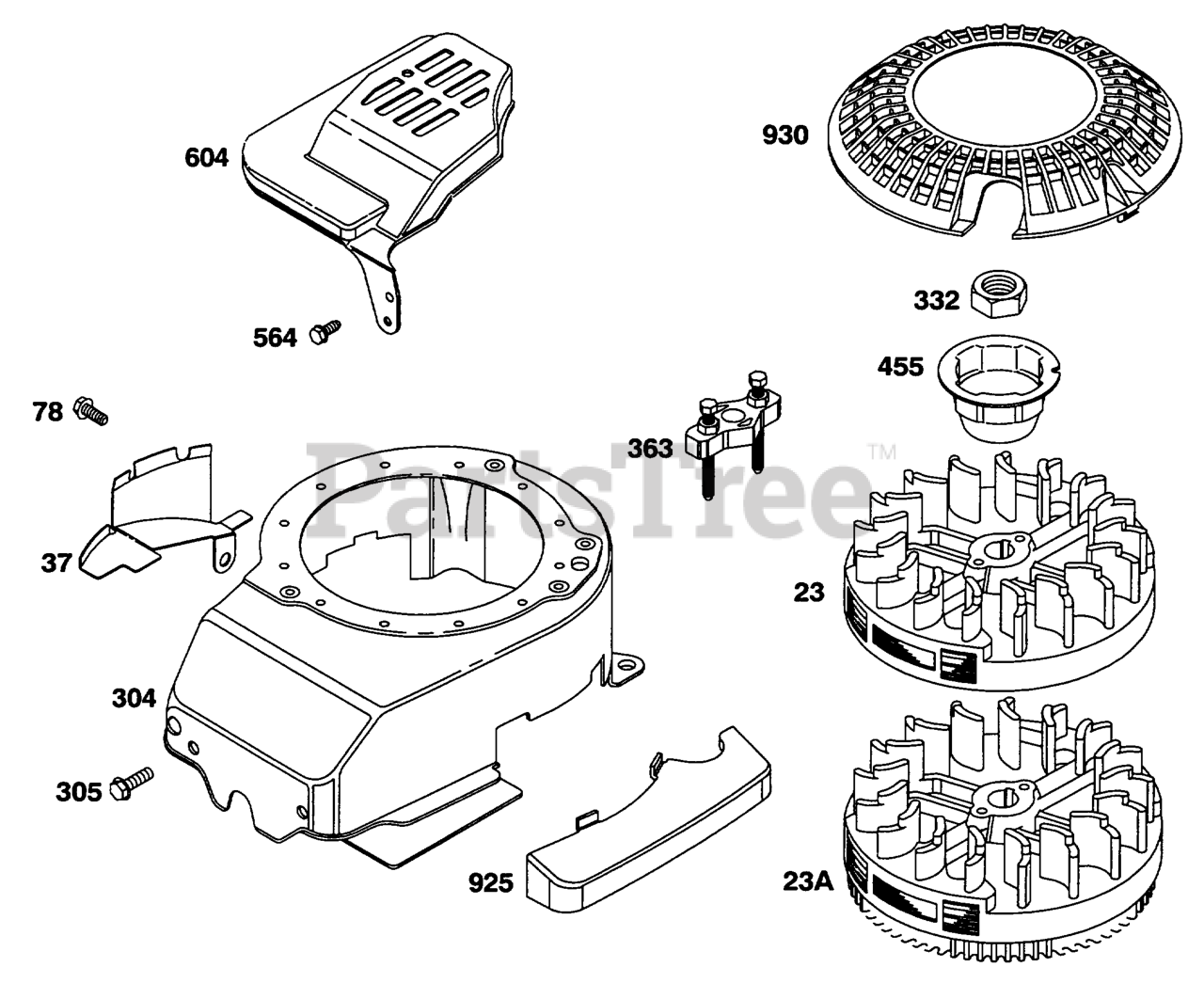 604

930

564

332

455

78

363

PartsTree™

37

23

304

305

925

23A