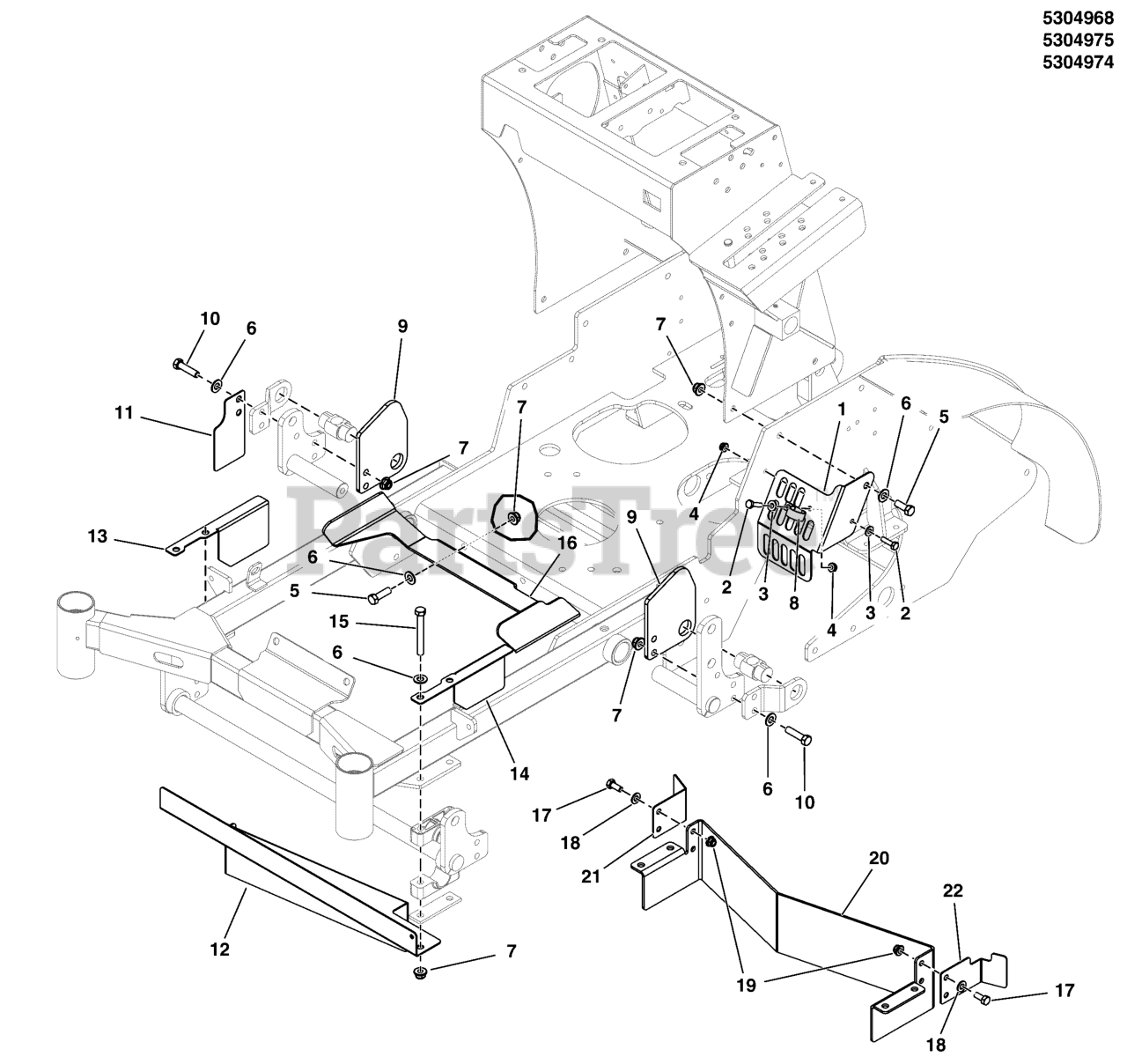 5304968
5304975
5304974

10
6
9
11
7
7
7
1
6
5
13
16
4
6
5
9
2
3
8
4
3
2
15
6
7
14
6
10
17
18
21
20
22
12
7
19
17
18

PartsTree