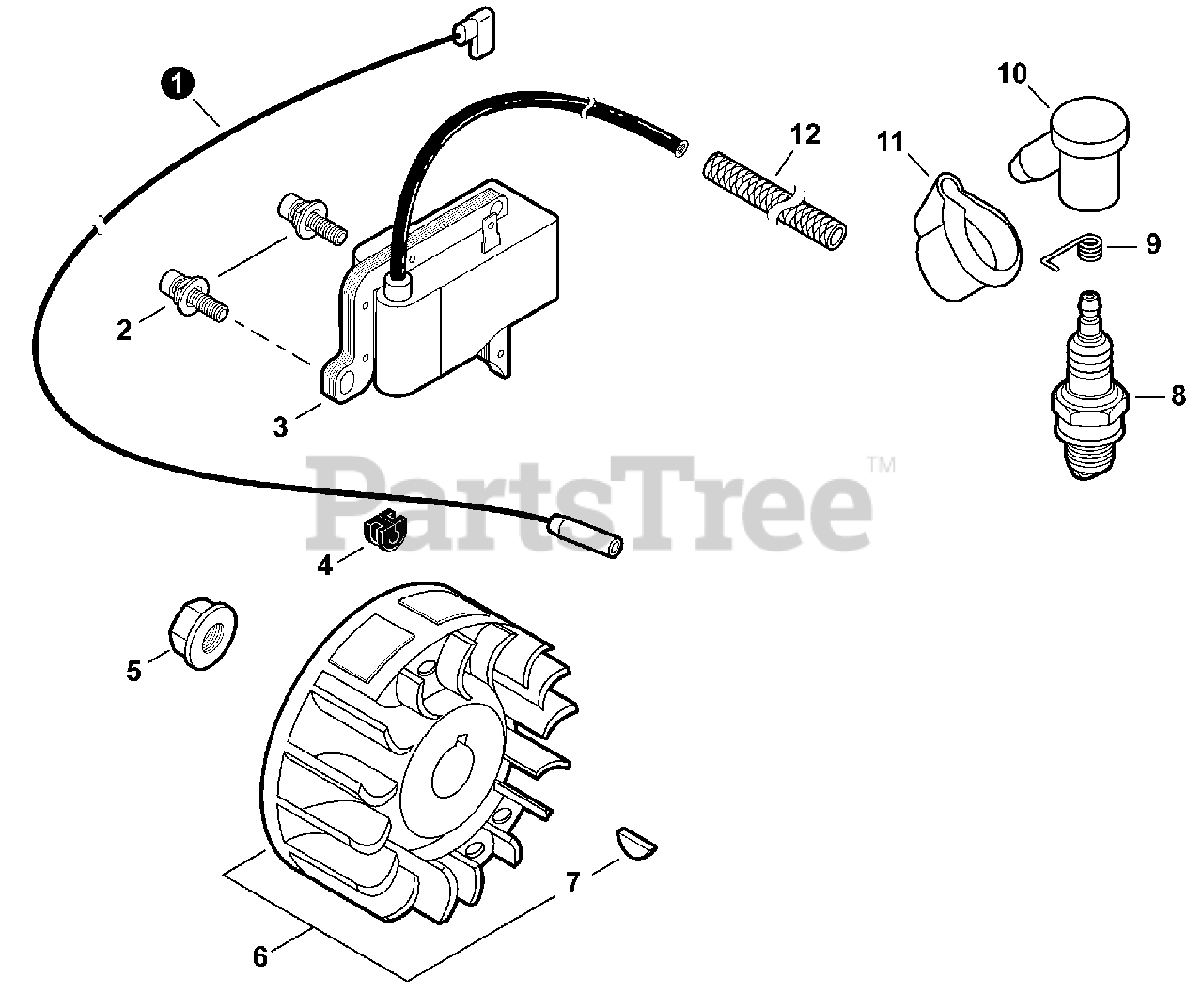 1
10
12
11
9
2
8
3
PartsTree™
4
5
7
6