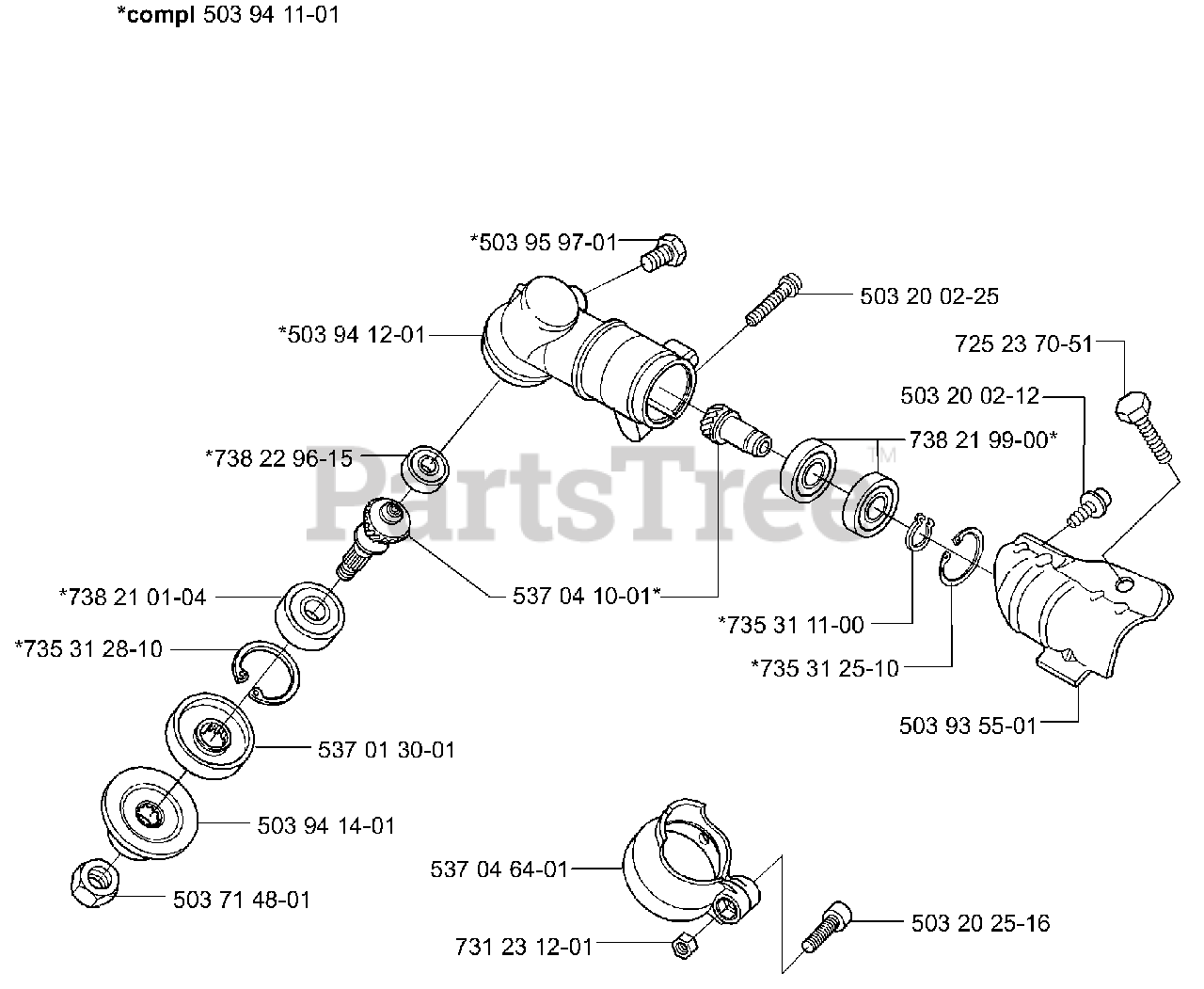 *compl 503 94 11-01

*503 95 97-01
503 20 02-25
*503 94 12-01
725 23 70-51
503 20 02-12
738 21 99-00*
*738 22 96-15
PartsTree™
*738 21 01-04
537 04 10-01*
*735 31 11-00
*735 31 28-10
*735 31 25-10
503 93 55-01
537 01 30-01
503 94 14-01
537 04 64-01
503 71 48-01
503 20 25-16
731 23 12-01