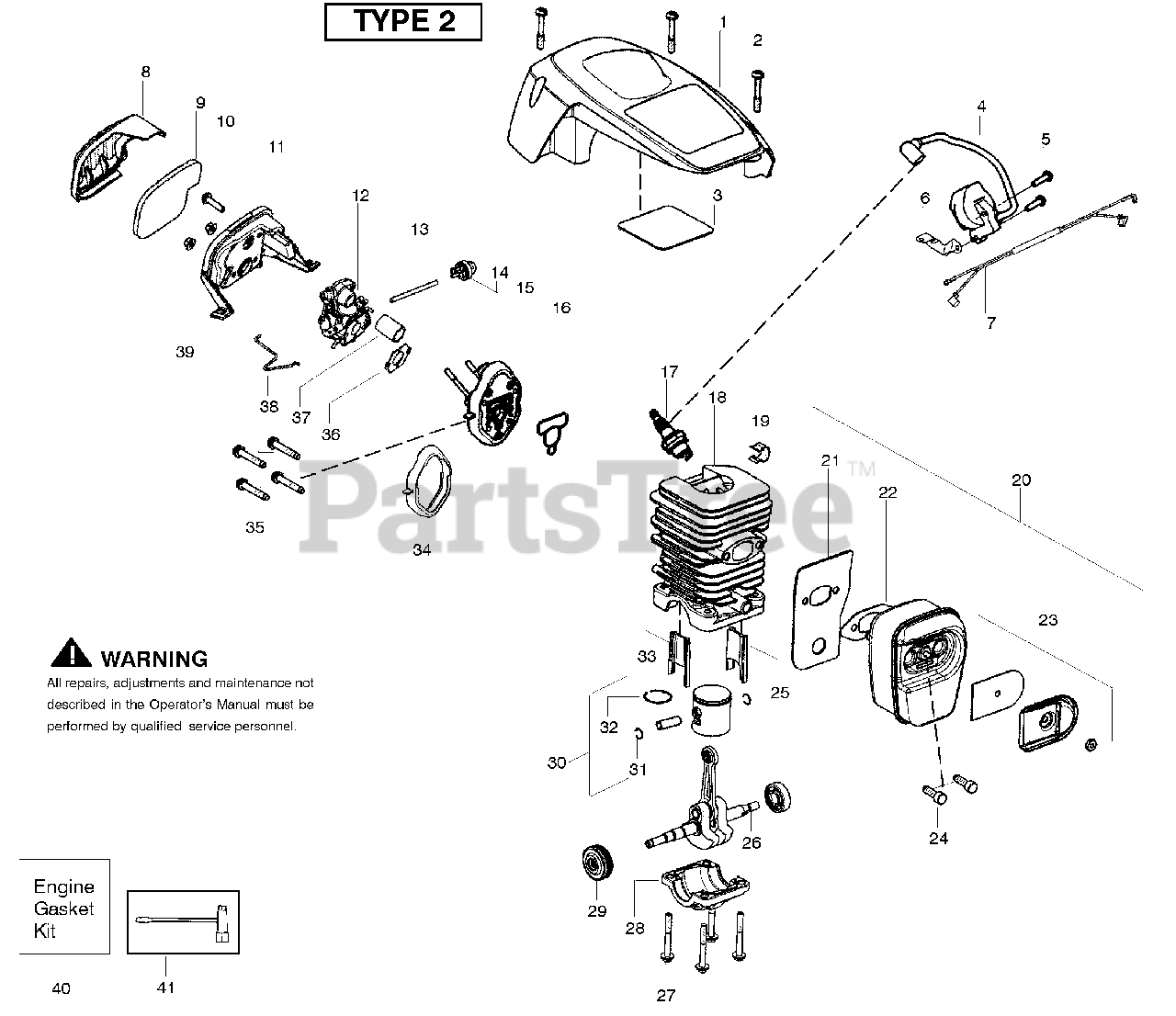 TYPE 2

1
2
3
4
5
6
7
8
9
10
11
12
13
14
15
16
17
18
19
20
21
22
23
24
25
26
27
28
29
30
31
32
33
34
35
36
37
38
39

PartsTree™

WARNING
All repairs, adjustments and maintenance not described in the Operator's Manual must be performed by qualified service personnel.

Engine Gasket Kit

40
41