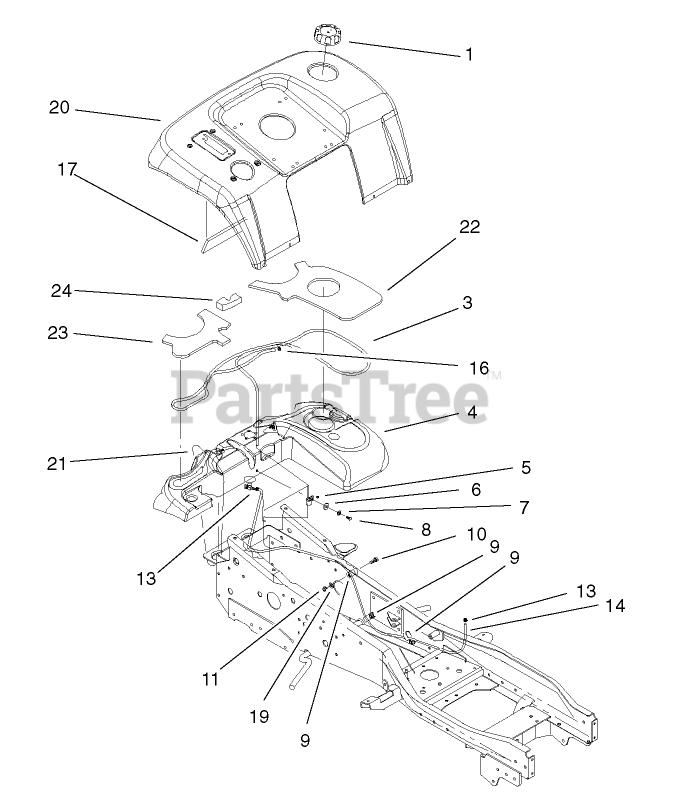 1
20
17
22
24
3
23
16
PartsTree™
4
21
5
6
7
8
10
9
9
13
13
14
11
19
9