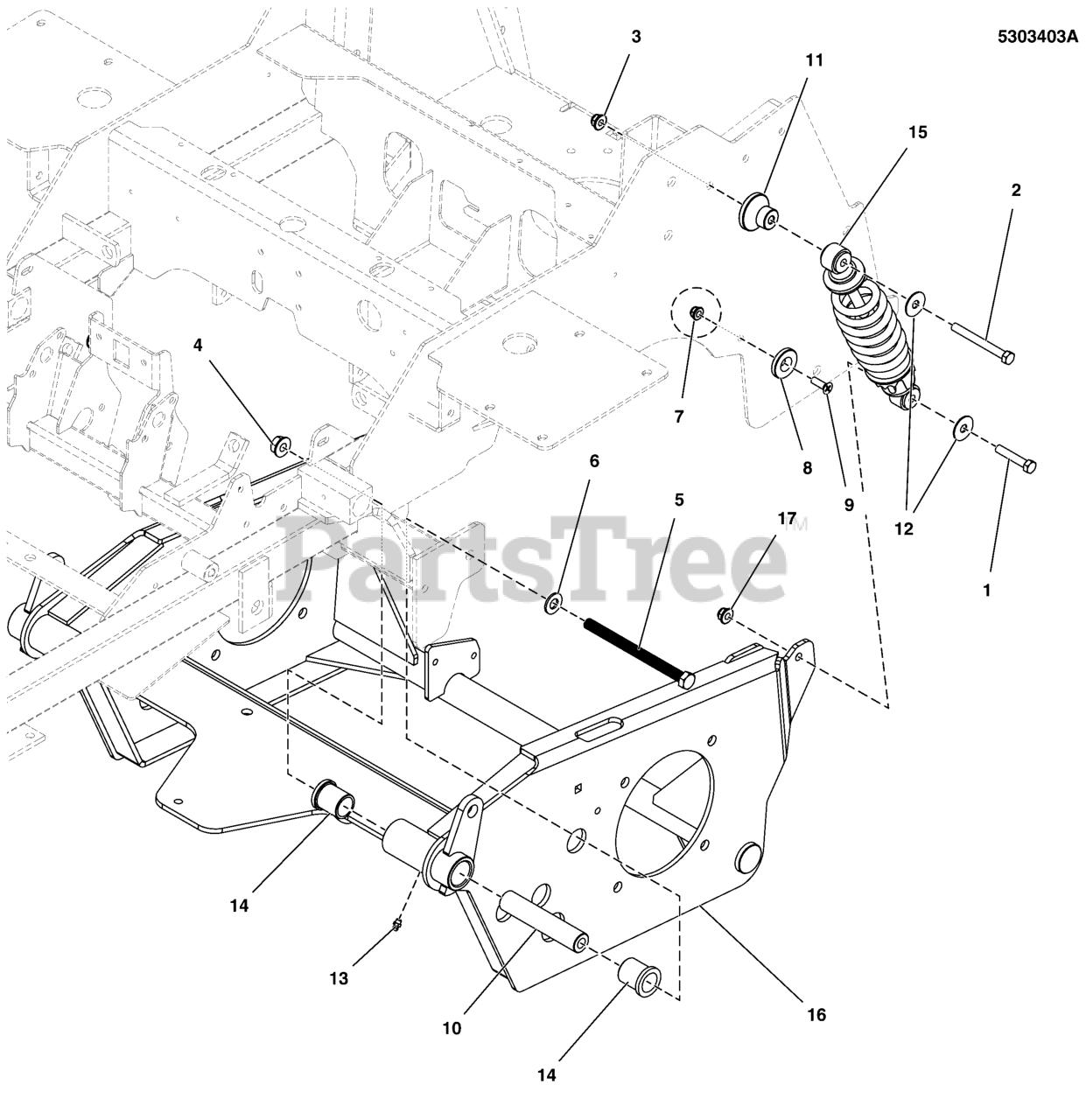 5303403A

3
11
15
2
4
7
8
9
12
1
6
5
17
PartsTree™
14
13
10
16
14