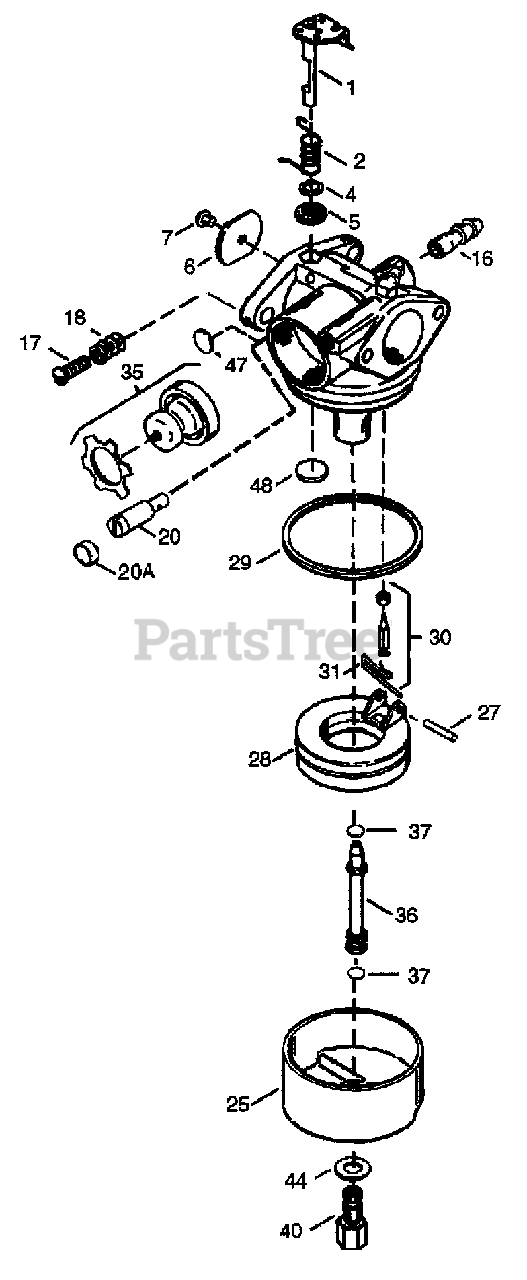 1
2
4
5
7
6
16
18
17
35
47
48
20
20A
29
PartsTree
30
31
27
28
37
36
37
25
44
40