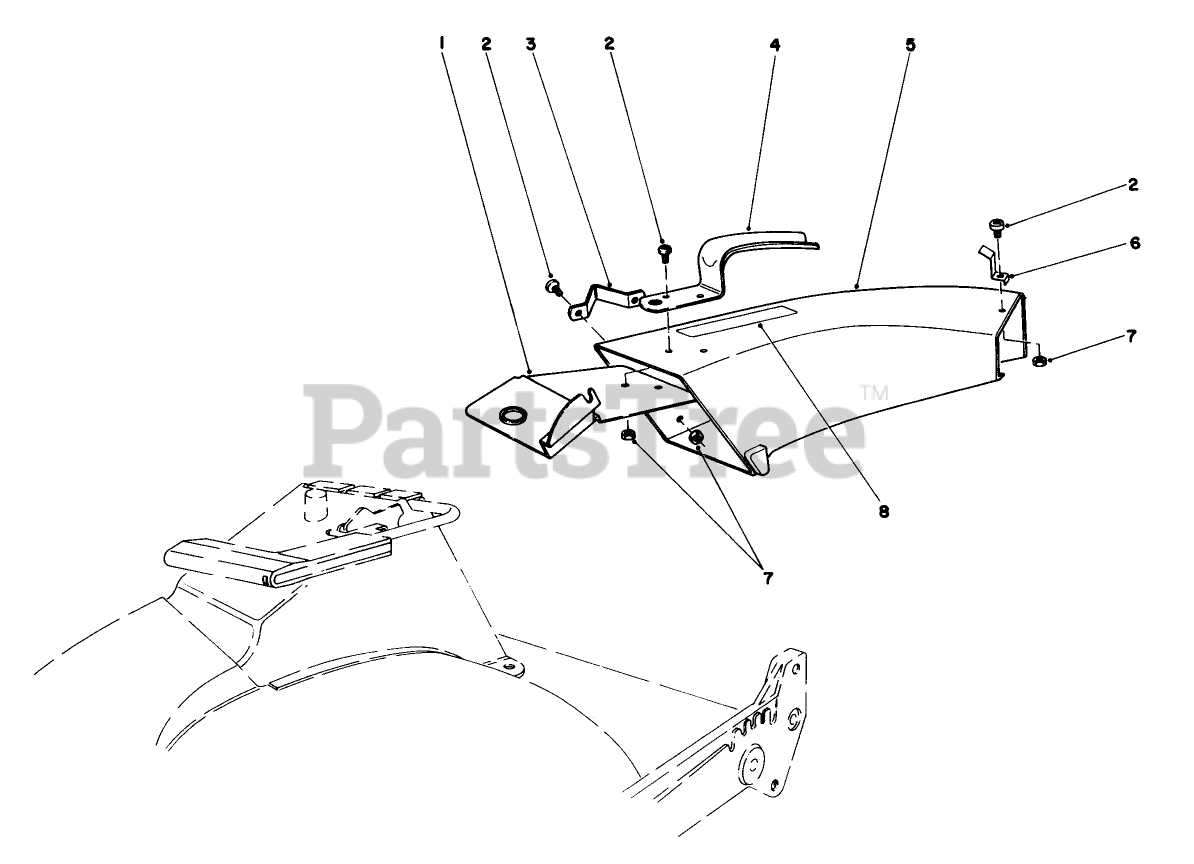 1 2 3 2 4 5

2

6

7

PartsTree™

8

7