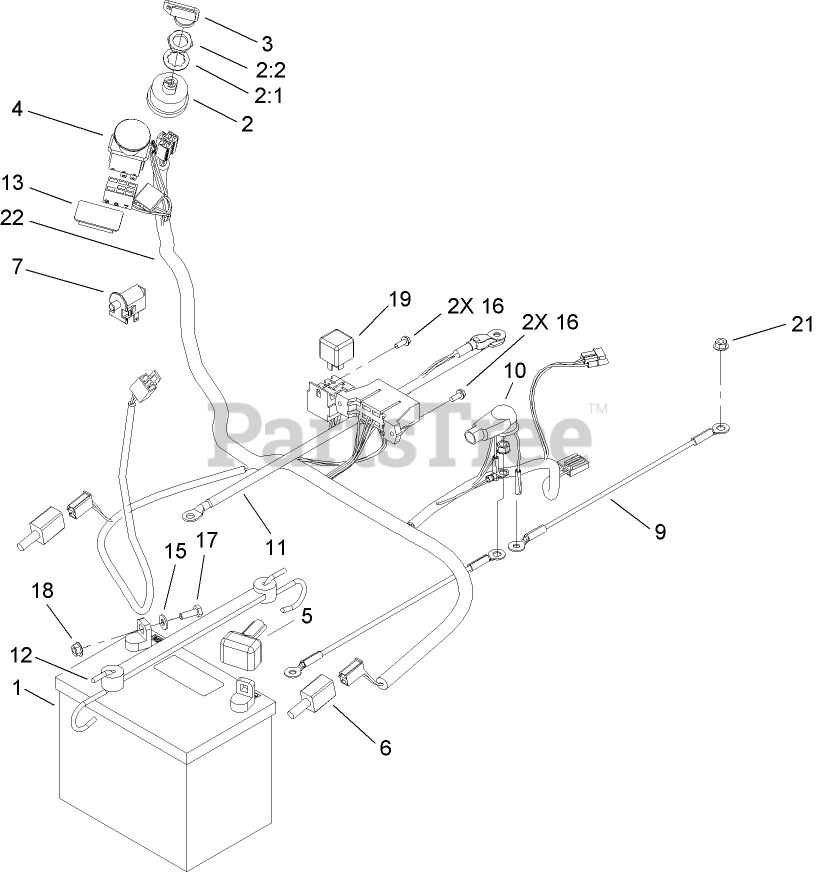 3
2:2
2:1
2
4
13
22
7
19
2X 16
2X 16
21
10
PartsTree™
11
9
15
17
18
5
12
1
6