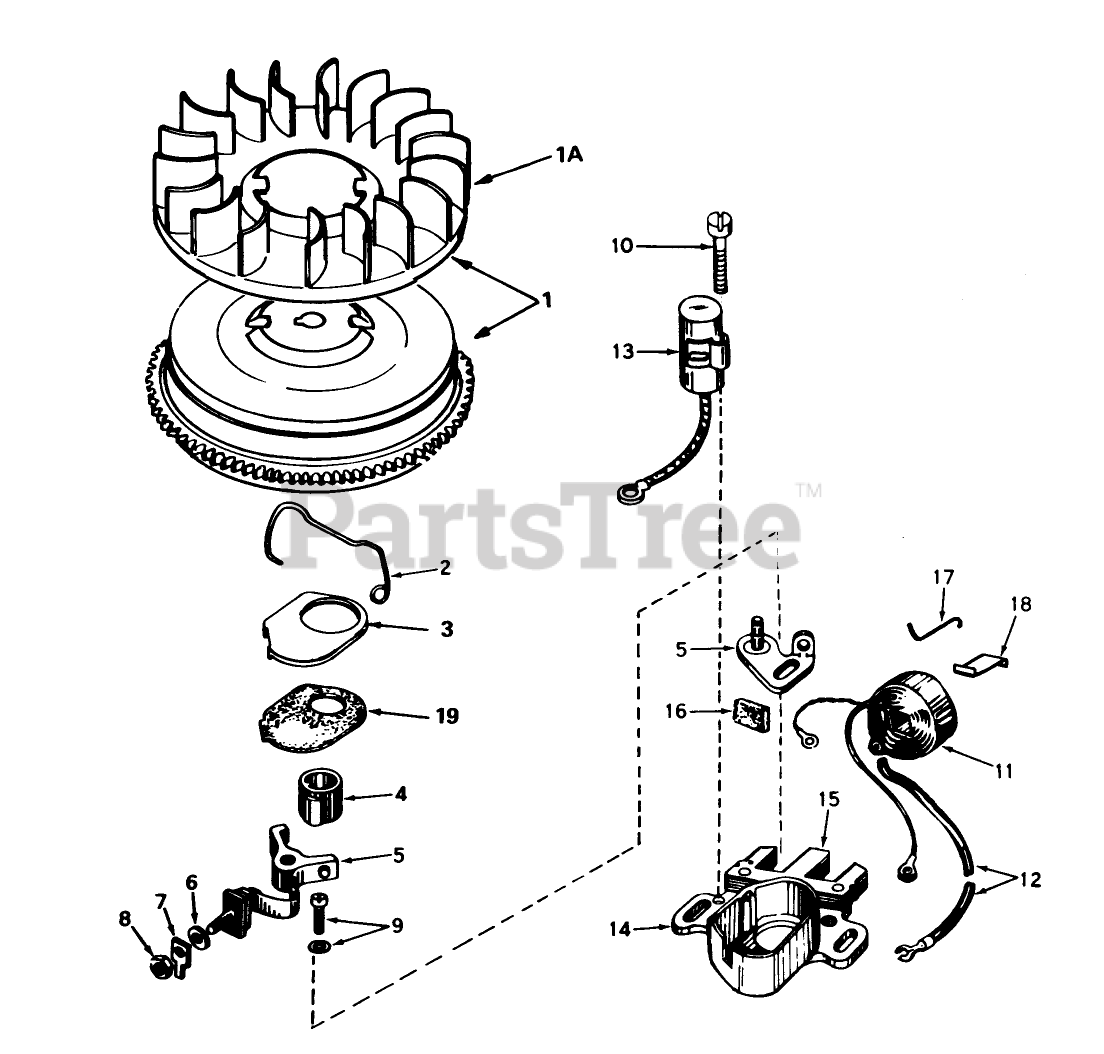 1A
1
10
13
PartsTree™
2
3
19
4
5
6
7
8
9
17
18
5
16
11
15
12
14