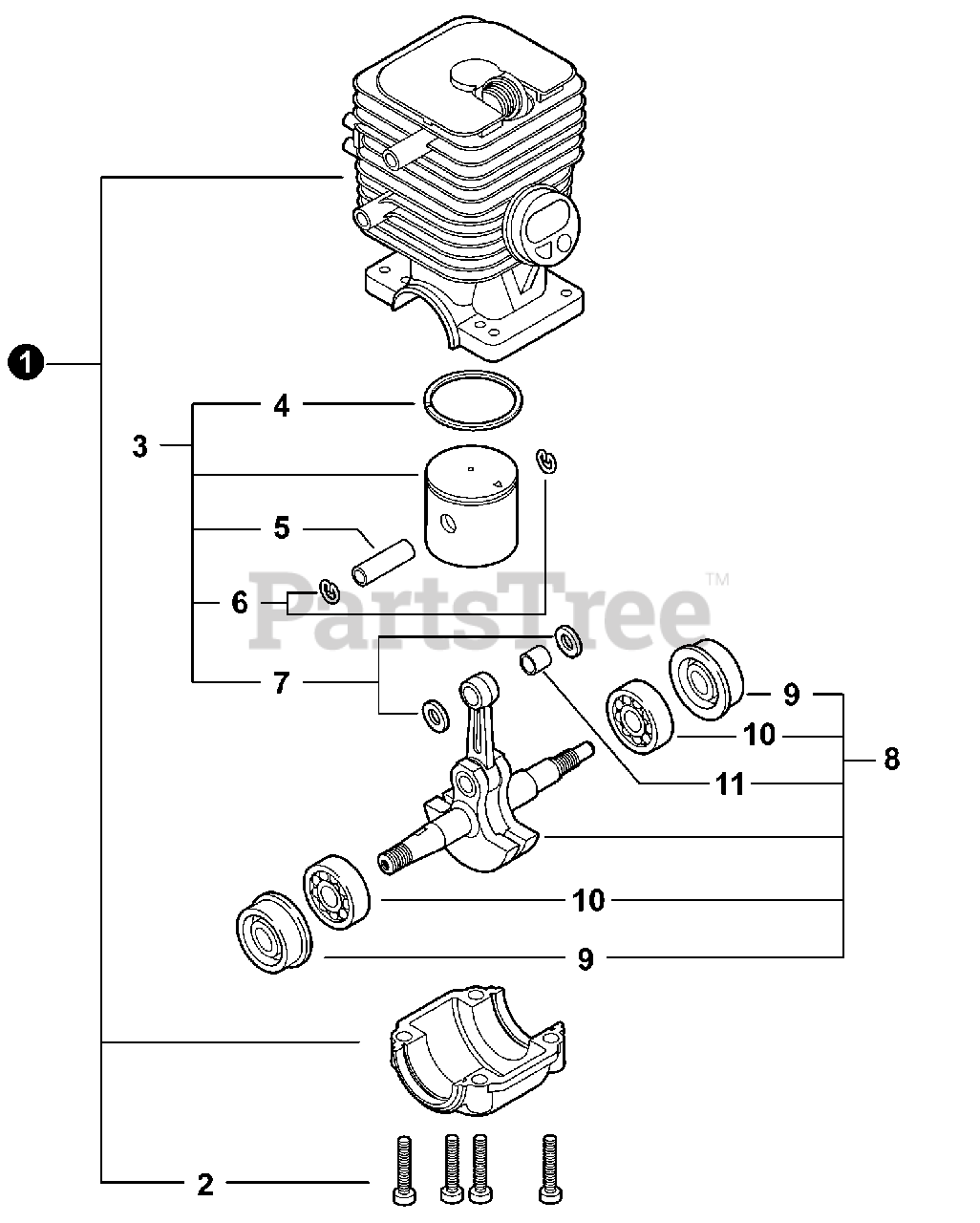 1
4
3
5
6
PartsTree™
7
9
10
8
11
10
9
2