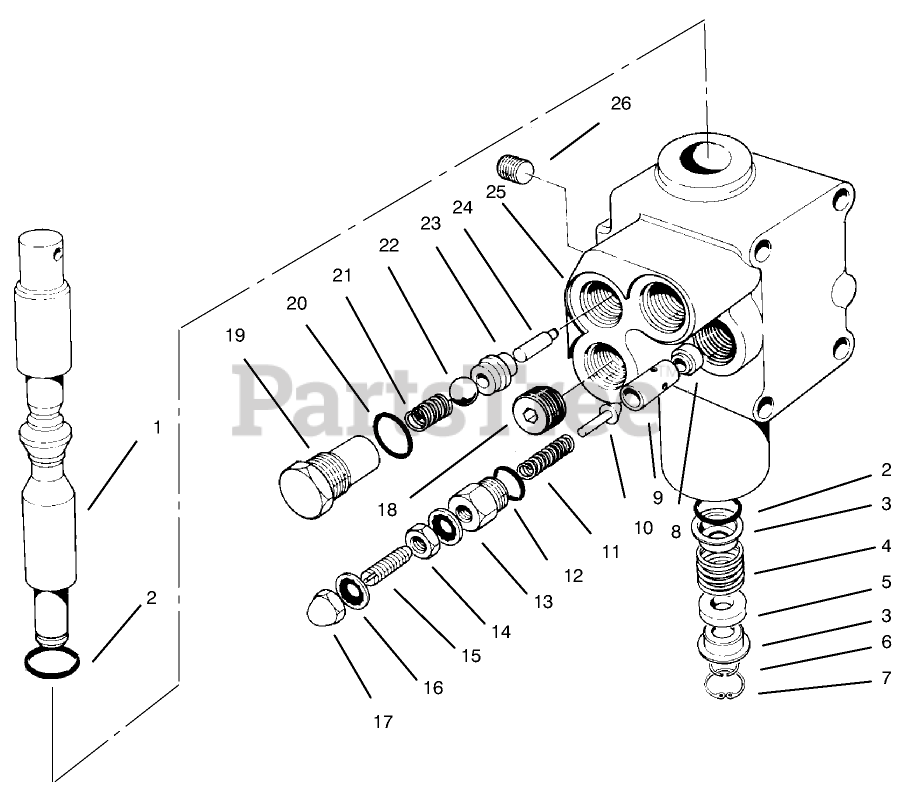 26
25
24
23
22
21
20
19
PartsTree
1
2
18
9
10
8
11
12
13
14
15
16
17
2
3
4
5
3
6
7