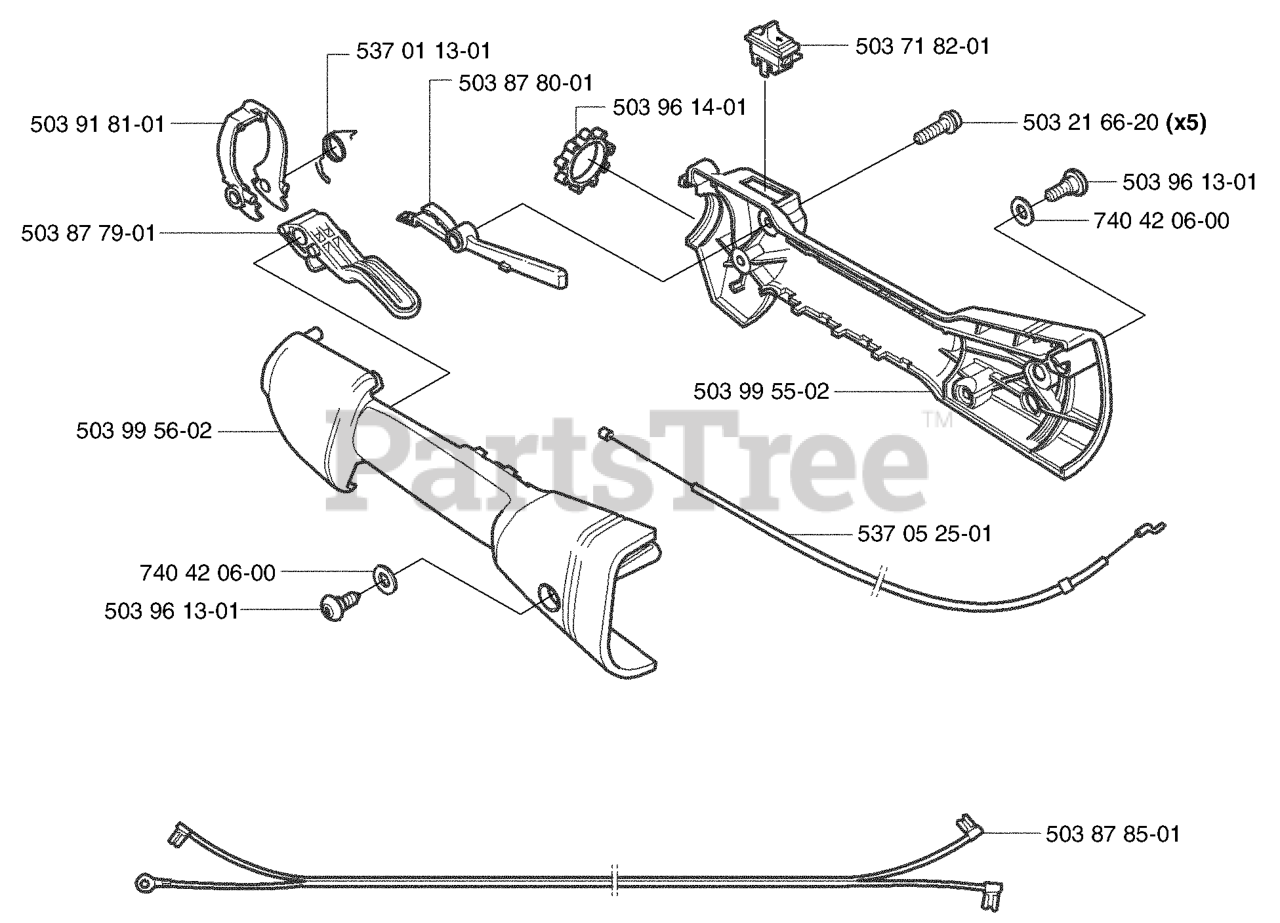 537 01 13-01
503 87 80-01
503 71 82-01
503 96 14-01
503 91 81-01
503 21 66-20 (x5)
503 96 13-01
740 42 06-00
503 87 79-01
503 99 55-02
503 99 56-02
PartsTree™
537 05 25-01
740 42 06-00
503 96 13-01
503 87 85-01