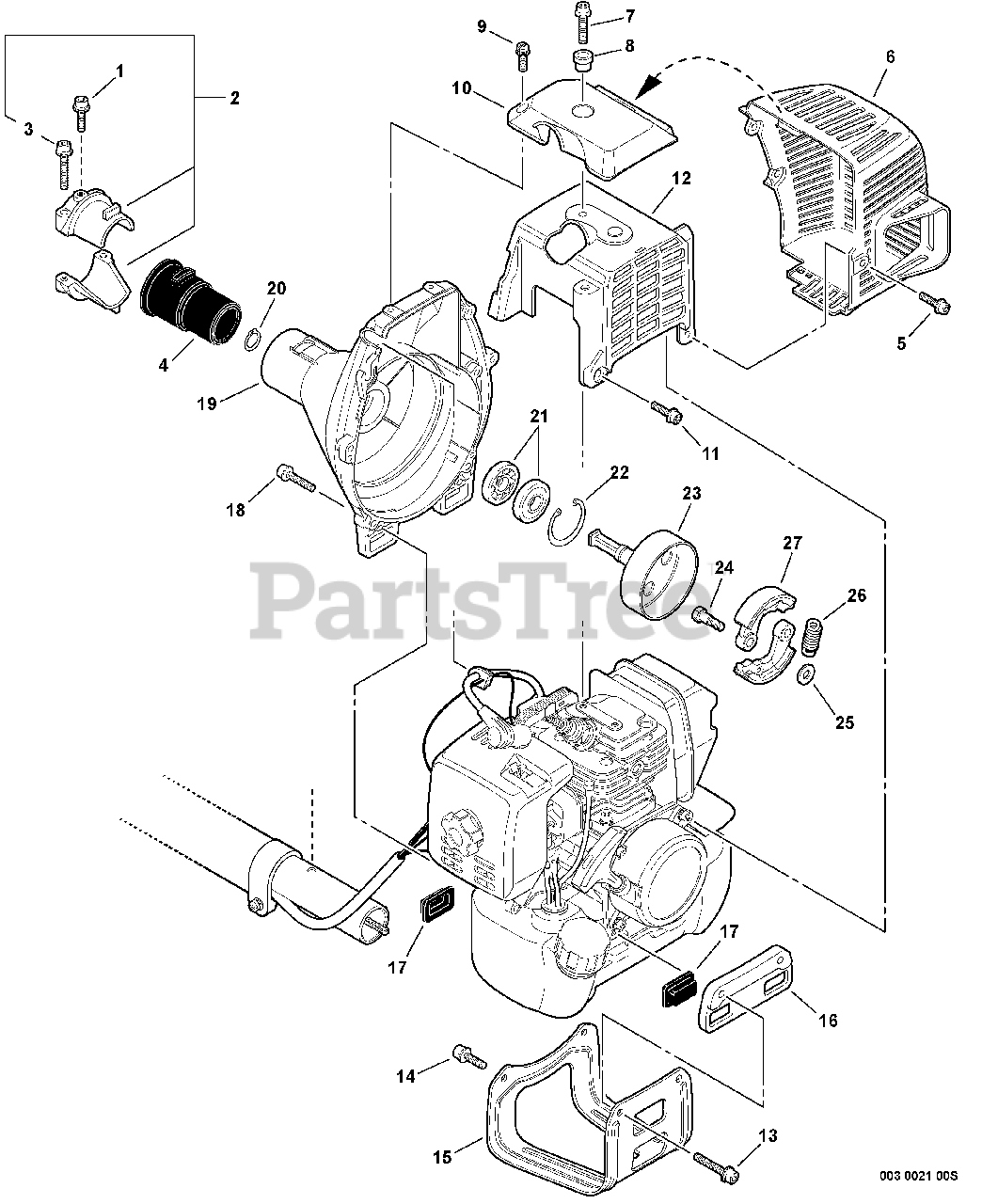 9
7
8
1
2
3
10
6
12
20
4
19
5
11
21
22
18
23
27
24
26
25
PartsTree
17
17
16
14
15
13
003 0021 00S