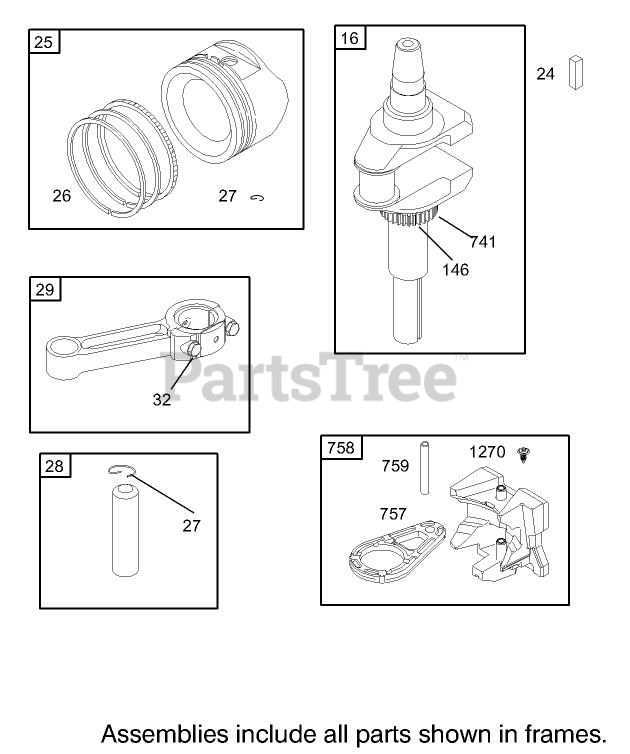 25
26
27
16
24
741
146
29
32
PartsTree™
28
27
758
759
1270
757

Assemblies include all parts shown in frames.