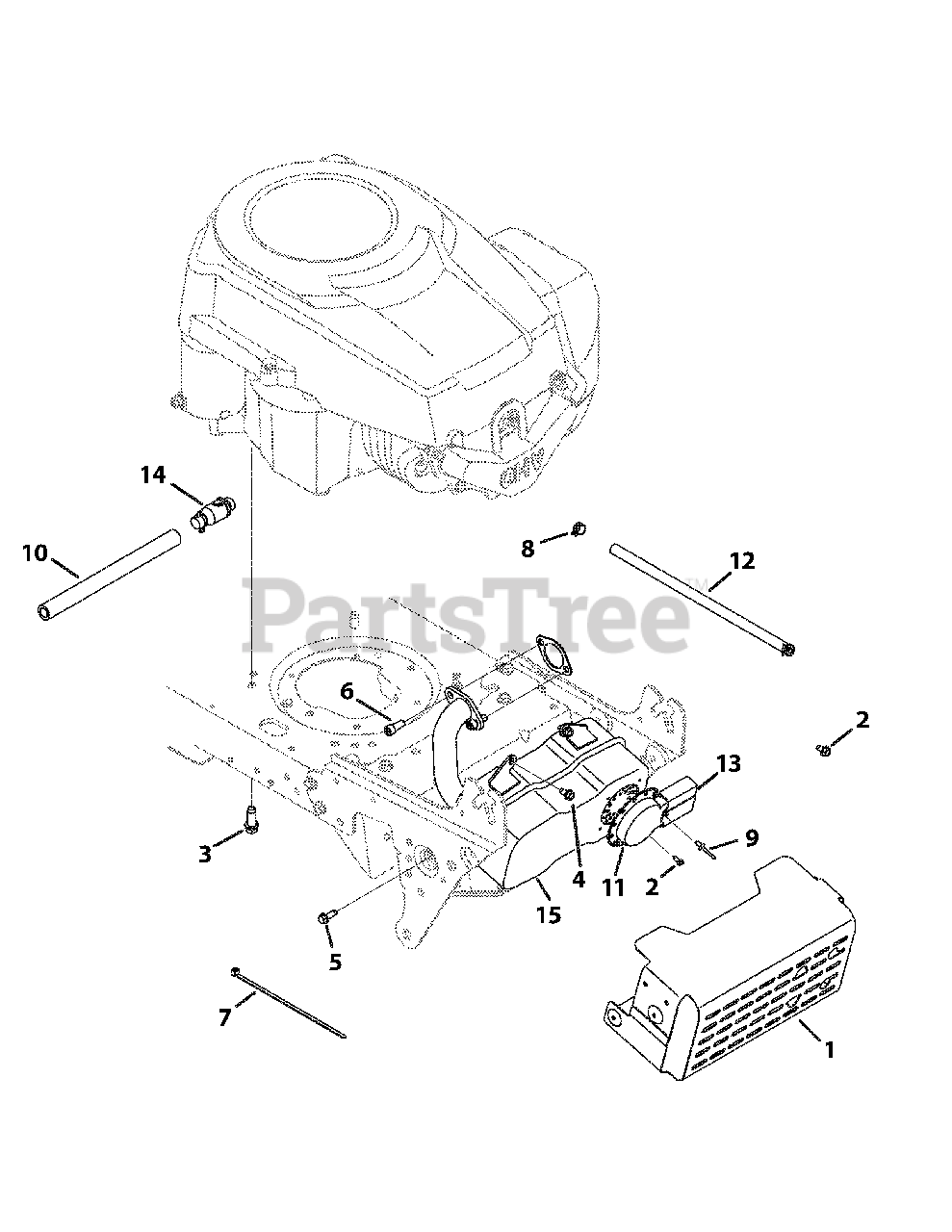 14
10
8
12
PartsTree
6
2
13
3
4
11
2
9
15
5
7
1