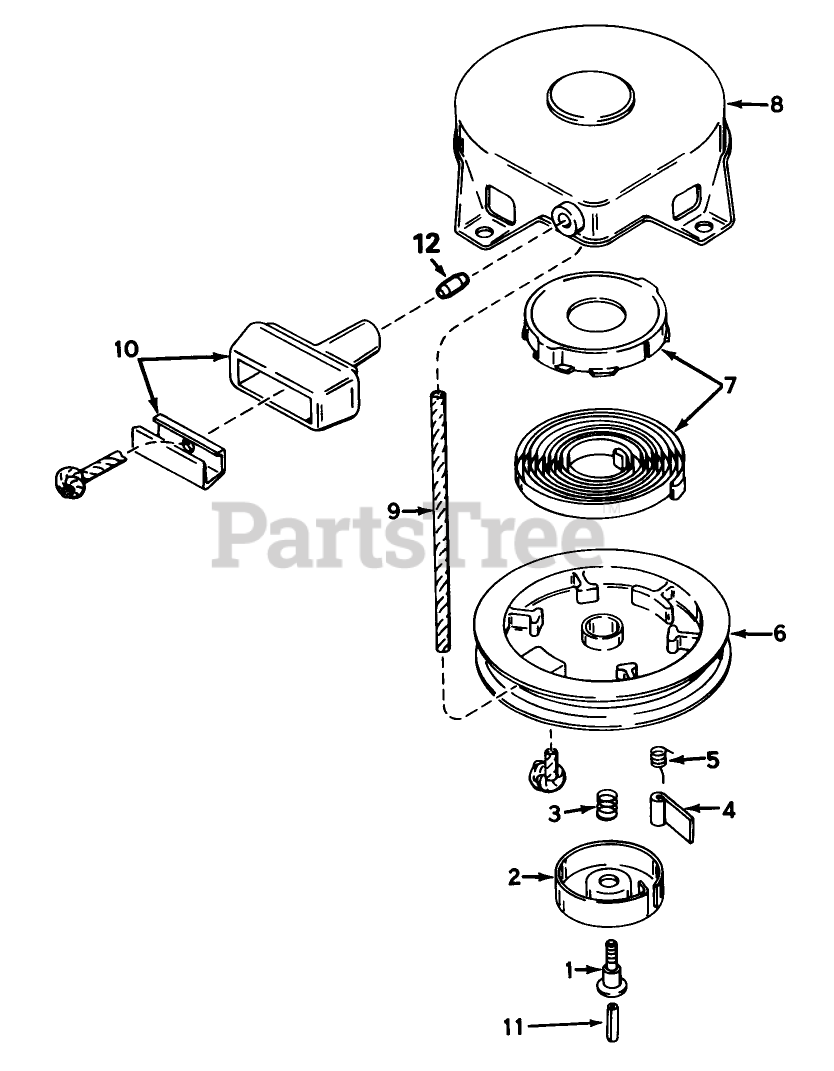 8
12
10
7
9
PartsTree
6
5
3
4
2
1
11