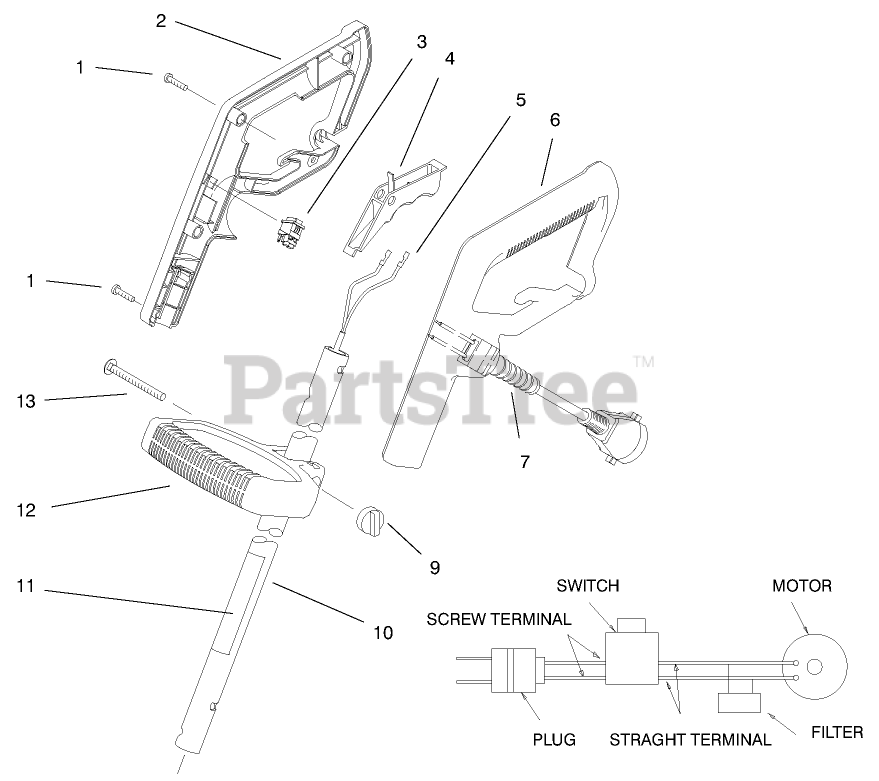 2
1
3
4
5
6
1
PartsTree™
13
7
12
9
11
10
SWITCH
MOTOR
SCREW TERMINAL
PLUG
STRAGHT TERMINAL
FILTER