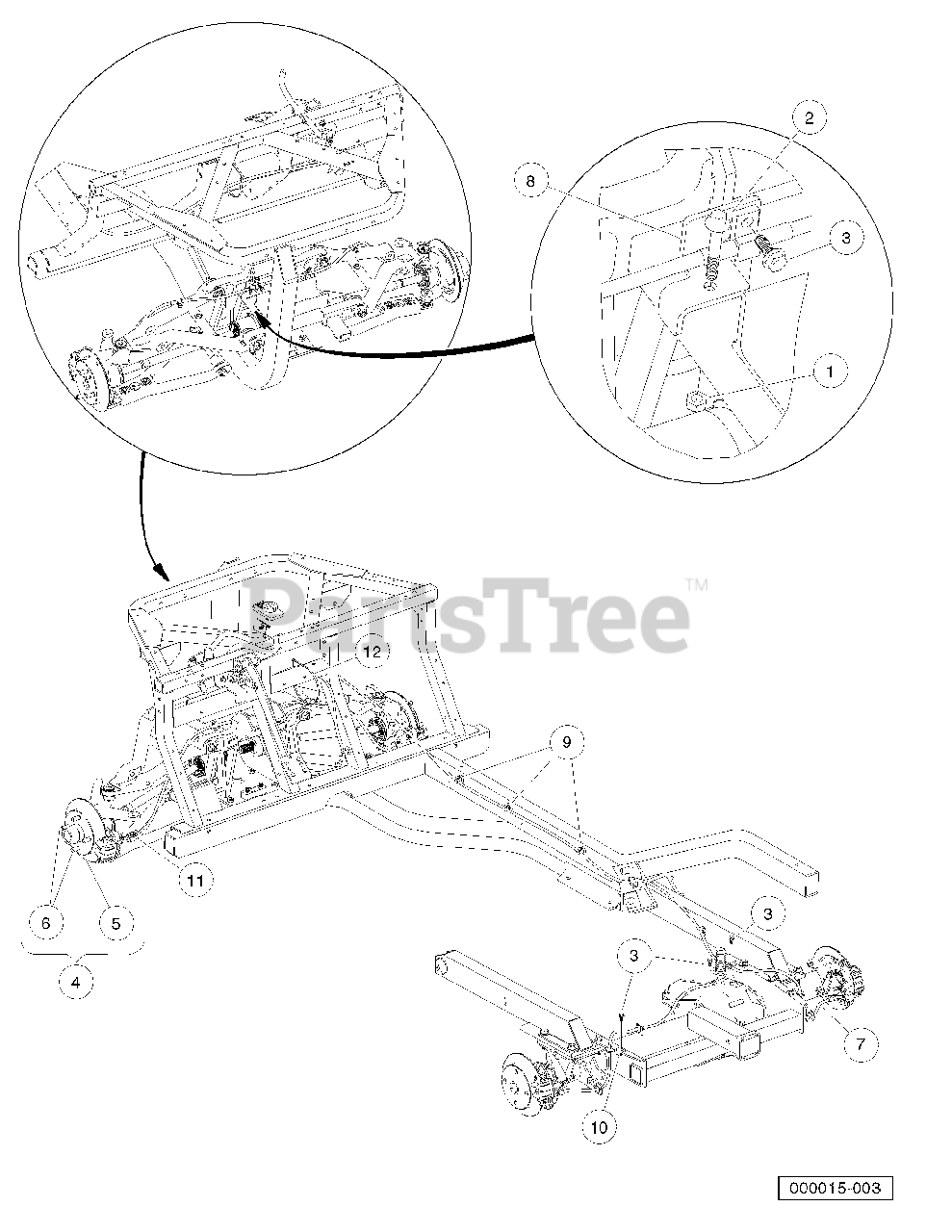 2
8
3
1
PartsTree™
12
9
11
6
5
4
3
3
7
10
000015-003