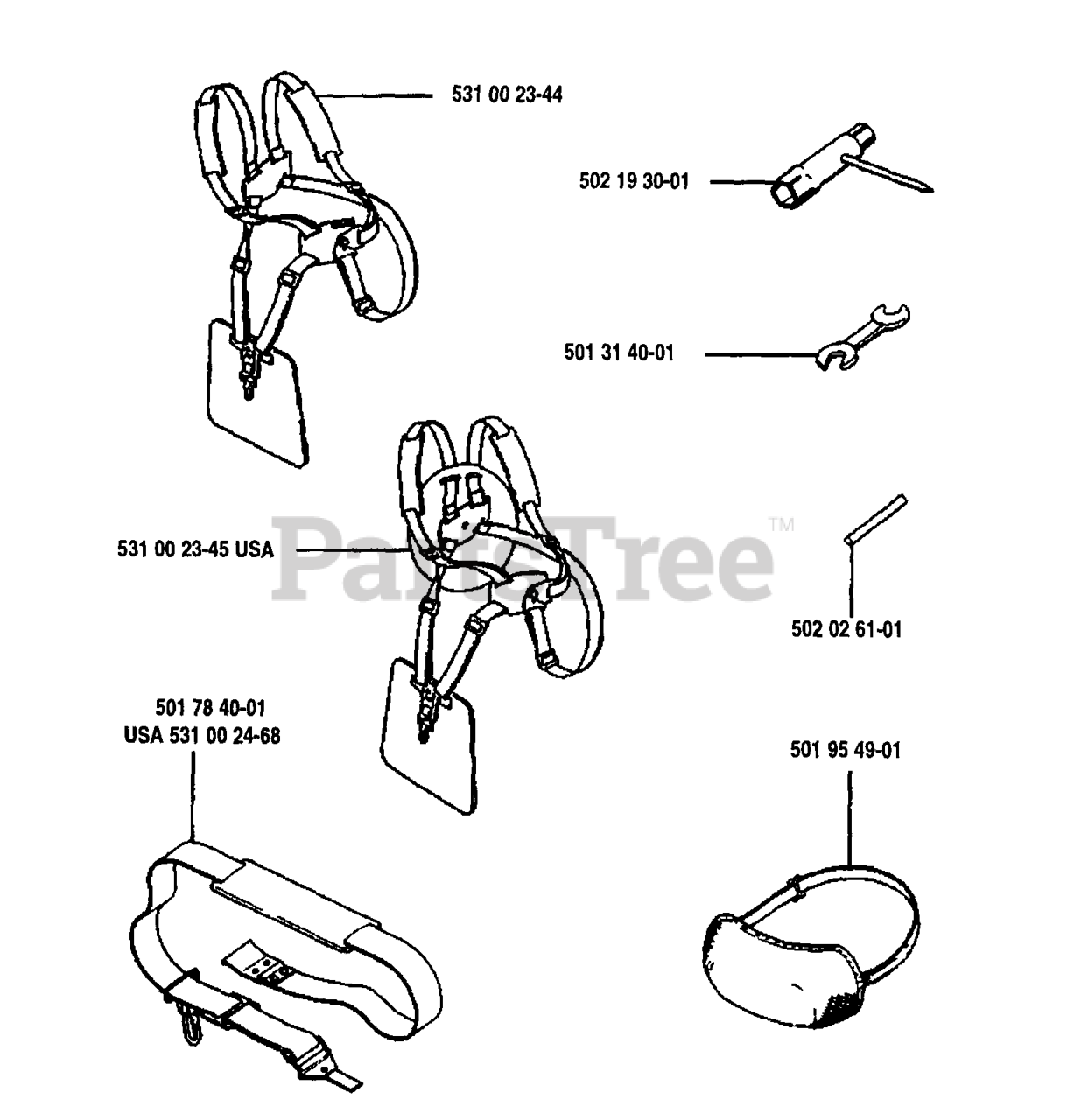 531 00 23-44

502 19 30-01

501 31 40-01

531 00 23-45 USA

PartsTree™

502 02 61-01

501 78 40-01
USA 531 00 24-68

501 95 49-01