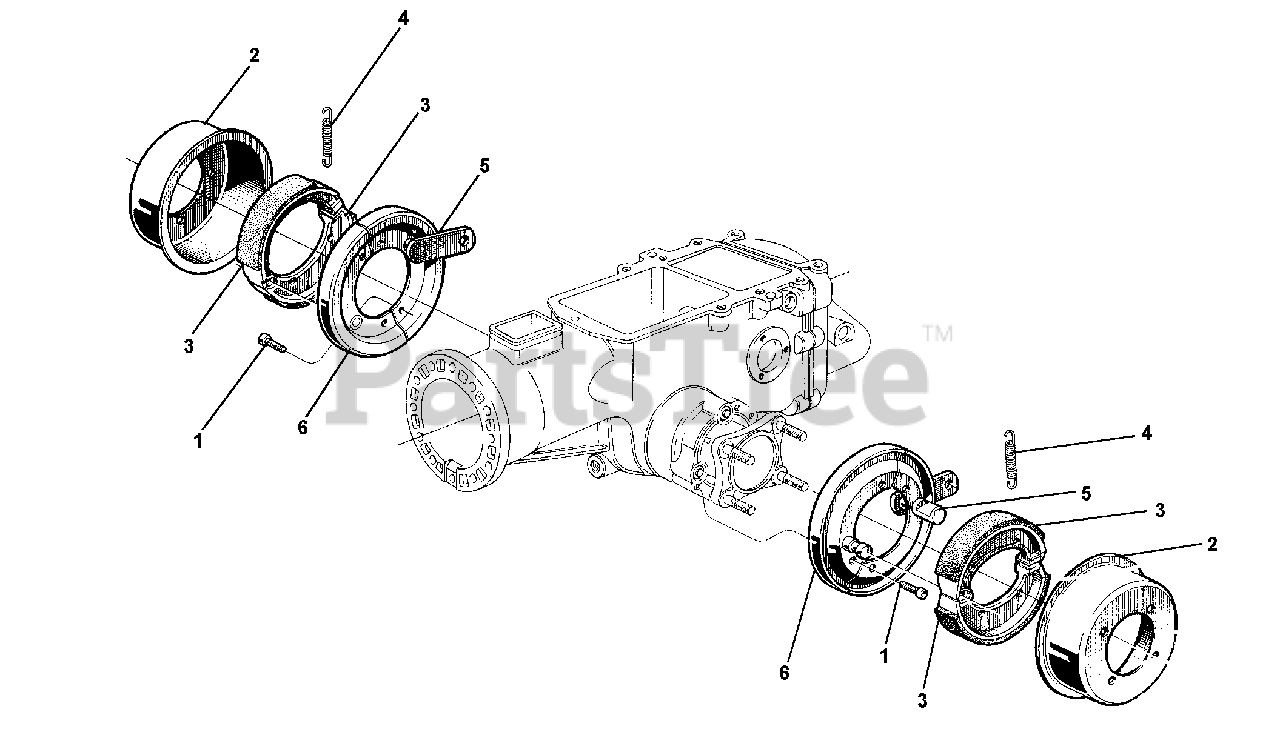 4
2
3
5
3
1
6
PartsTree™
4
5
3
2
6
1
3