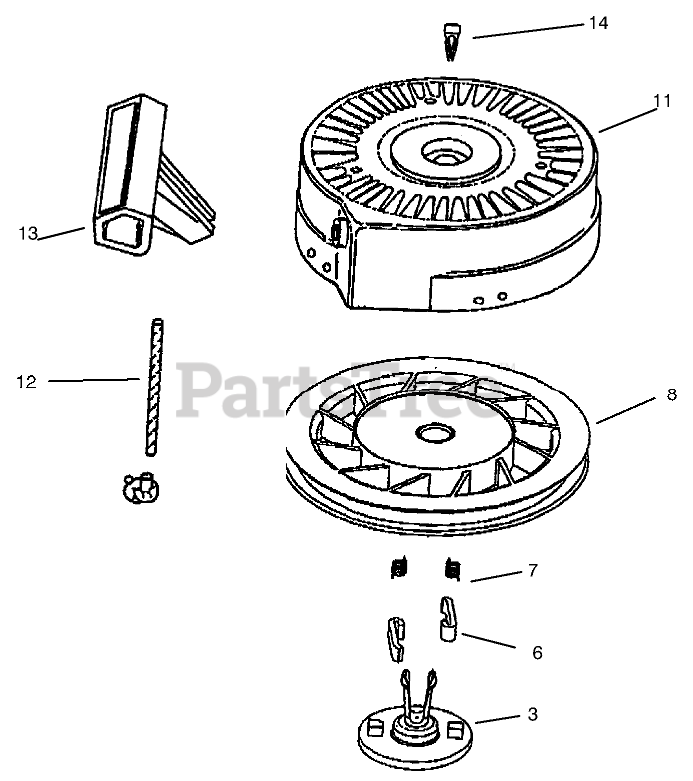 14

11

13

12

PartsTree

8

7

6

3