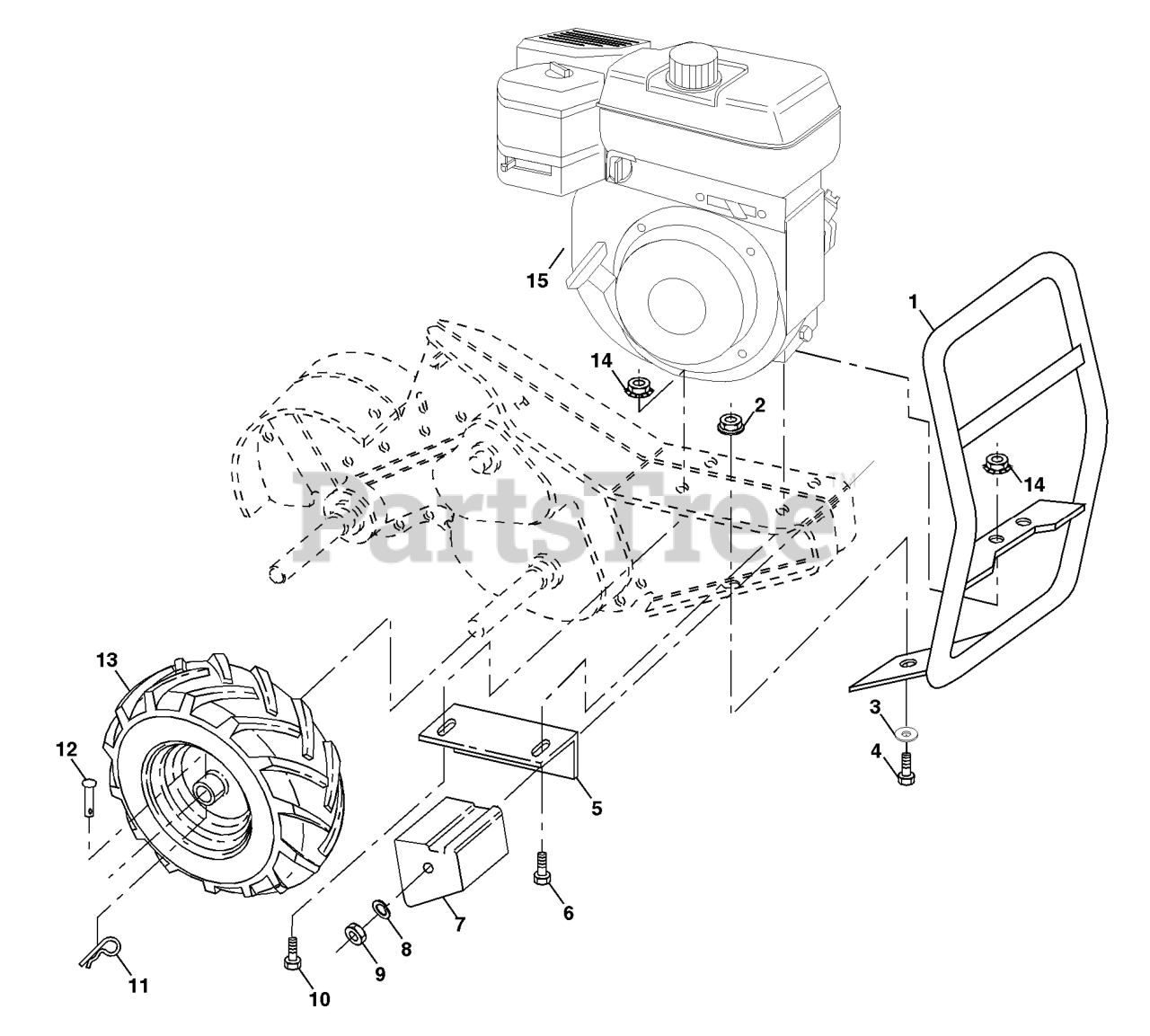 15

1

14

2

14

PartsTree™

13

12

3

4

5

6

7

8

9

10

11