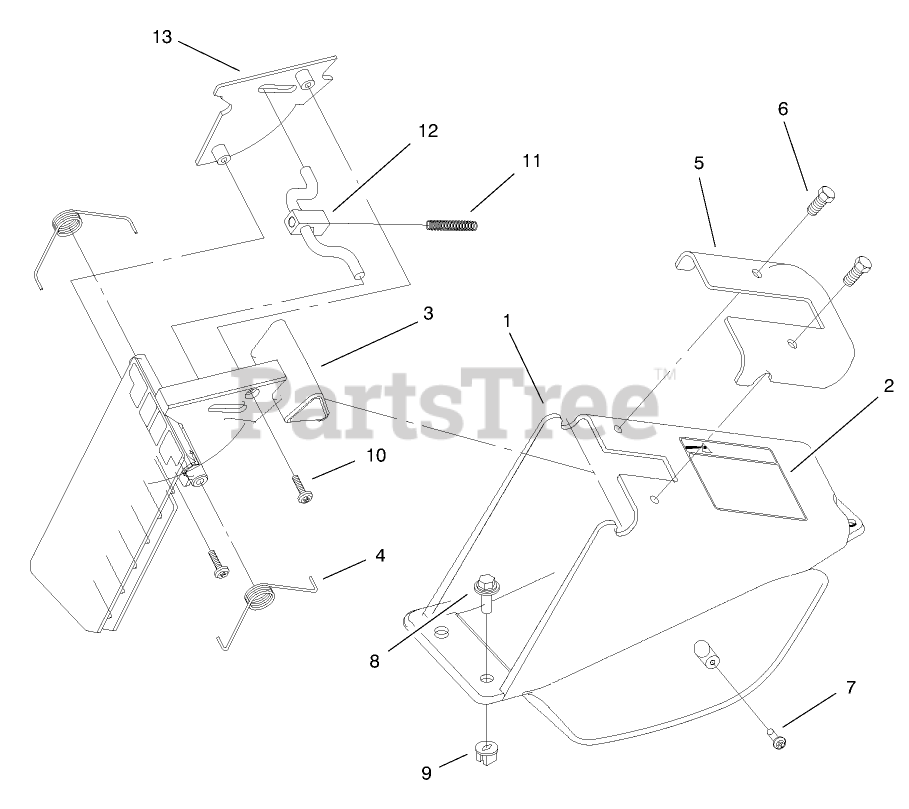 13

12

11

6

5

3

1

PartsTree™

2

10

4

8

7

9