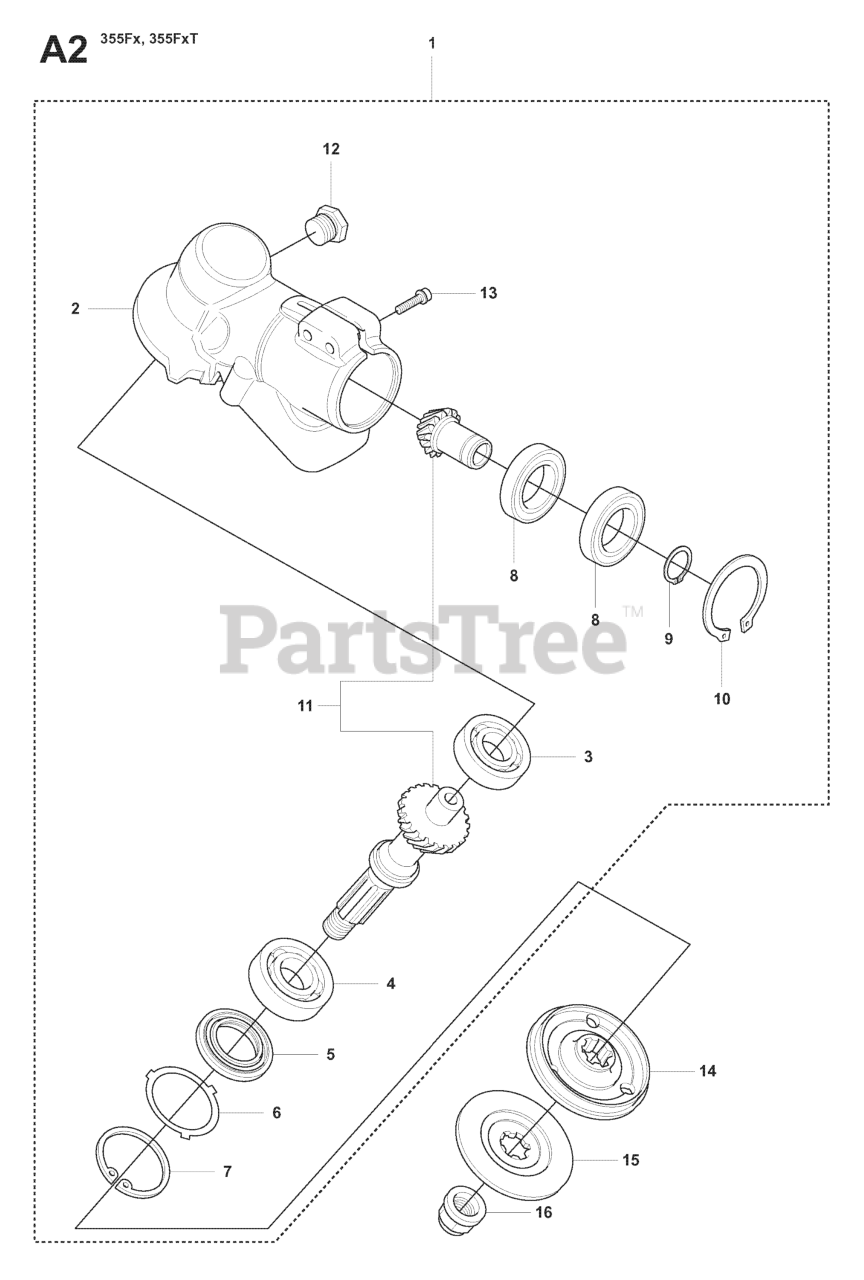 A2 355Fx, 355FxT

1

12

2

13

8

8

9

10

PartsTree™

11

3

4

5

6

7

14

15

16